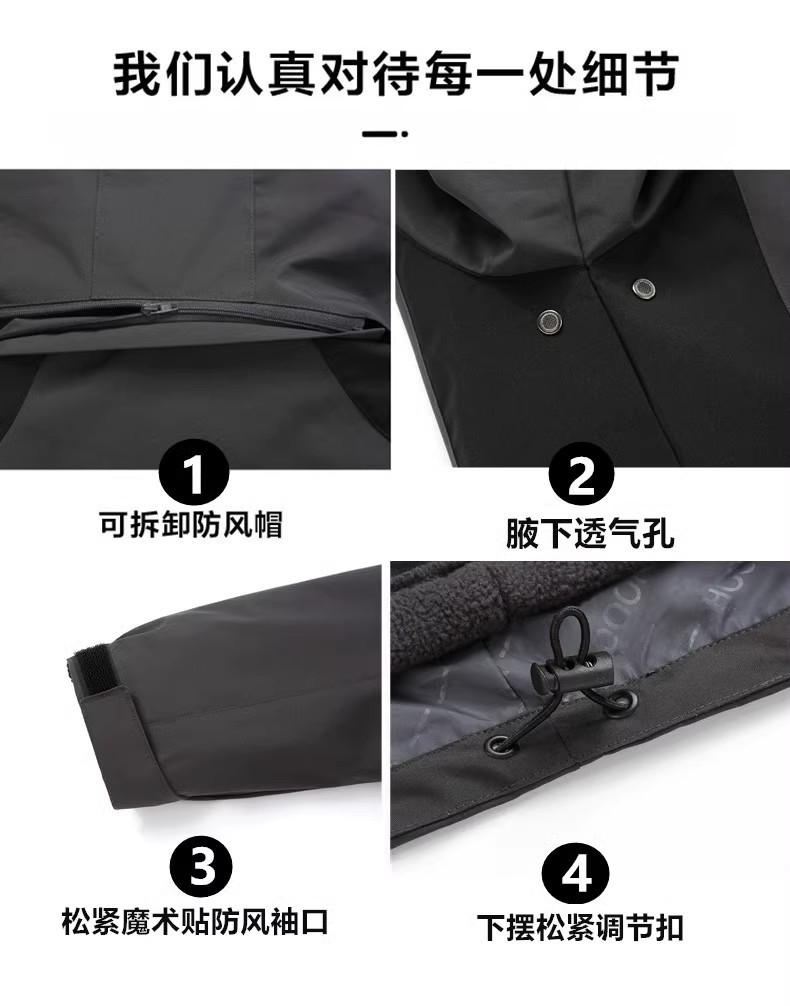 我们认真对待每一处细节

1
可拆卸防风帽

2
腋下透气孔

3
松紧魔术贴防风袖口

4
下摆松紧调节扣