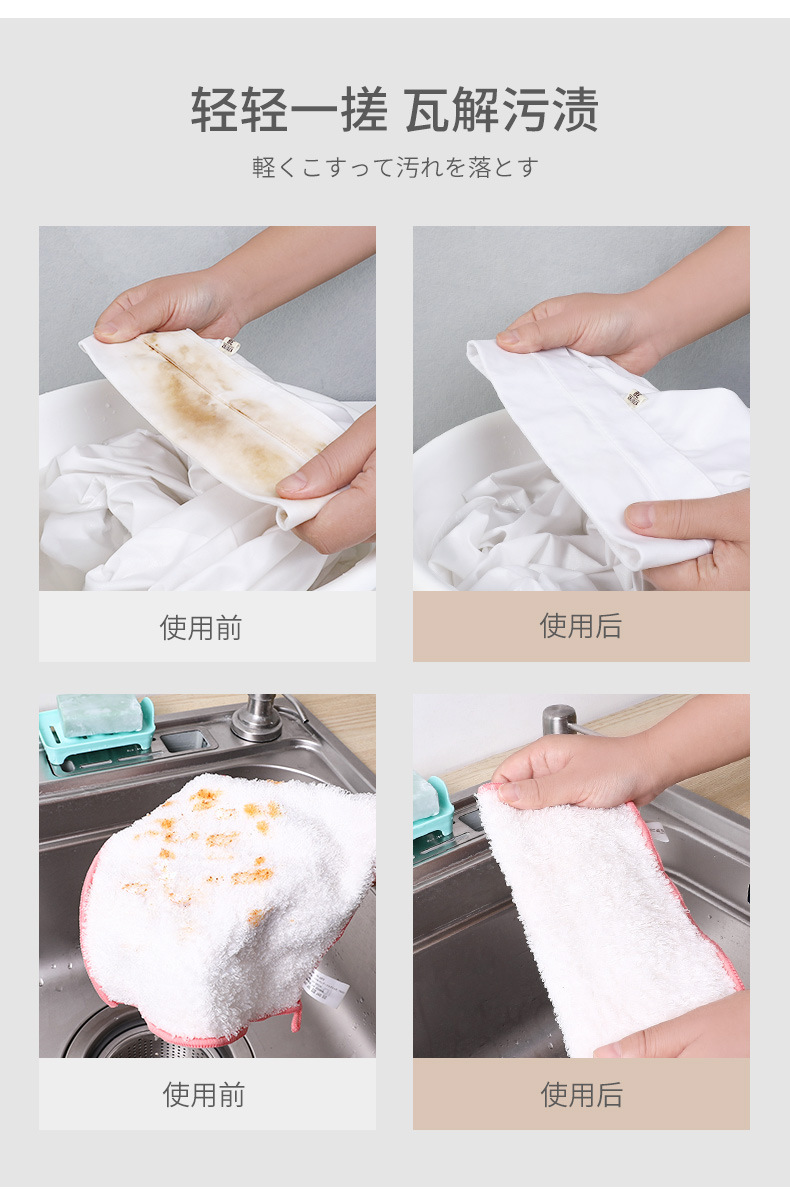 轻轻一搓 瓦解污渍

軽くこすって汚れを落とす

使用前

使用后

使用前

使用后