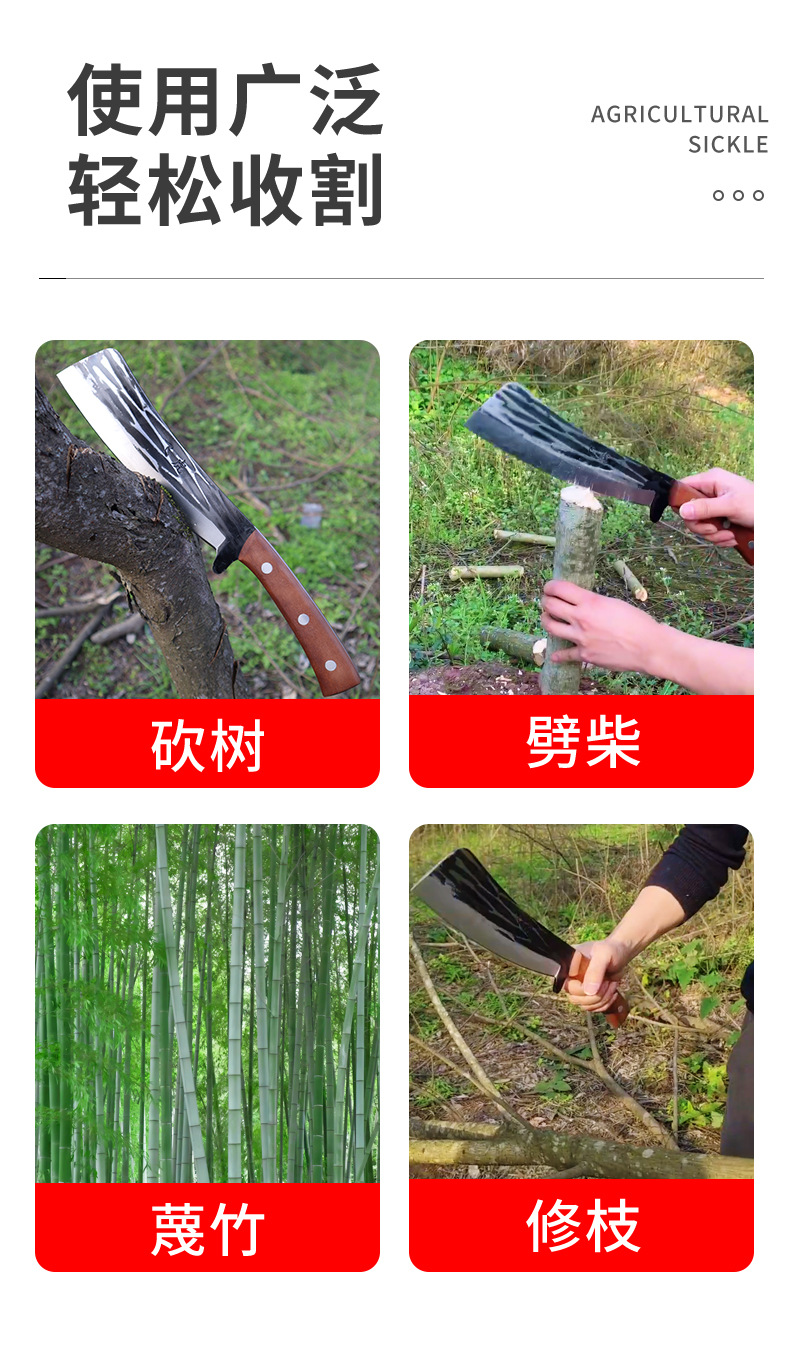 使用广泛
轻松收割

AGRICULTURAL
SICKLE

砍树

劈柴

蔑竹

修枝