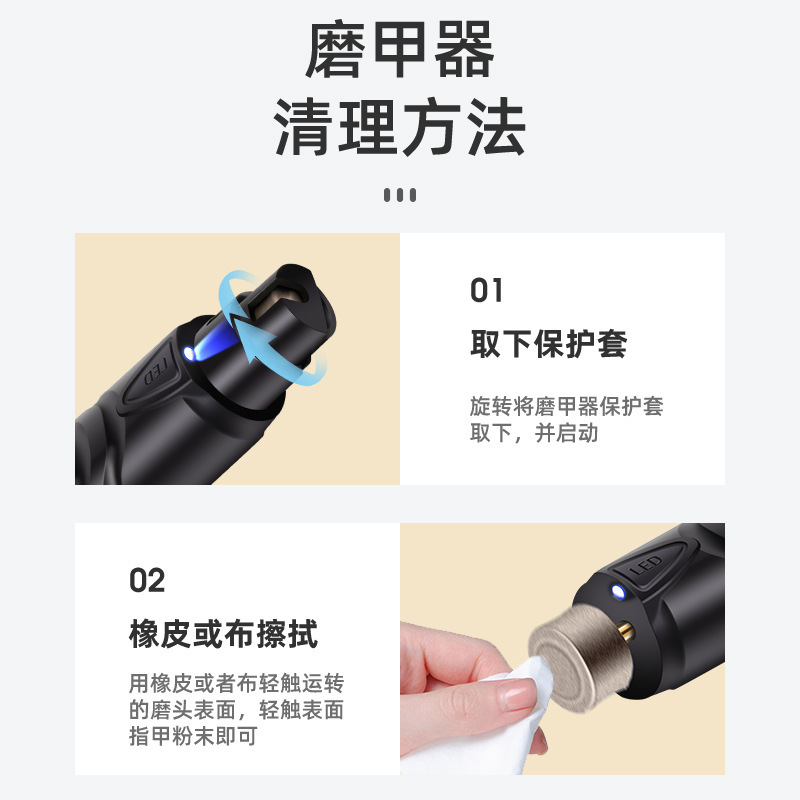 磨甲器
清理方法

LED

01

取下保护套

旋转将磨甲器保护套取下，并启动

02

橡皮或布擦拭

用橡皮或者布轻触运转的磨头表面，轻触表面指甲粉末即可

LED