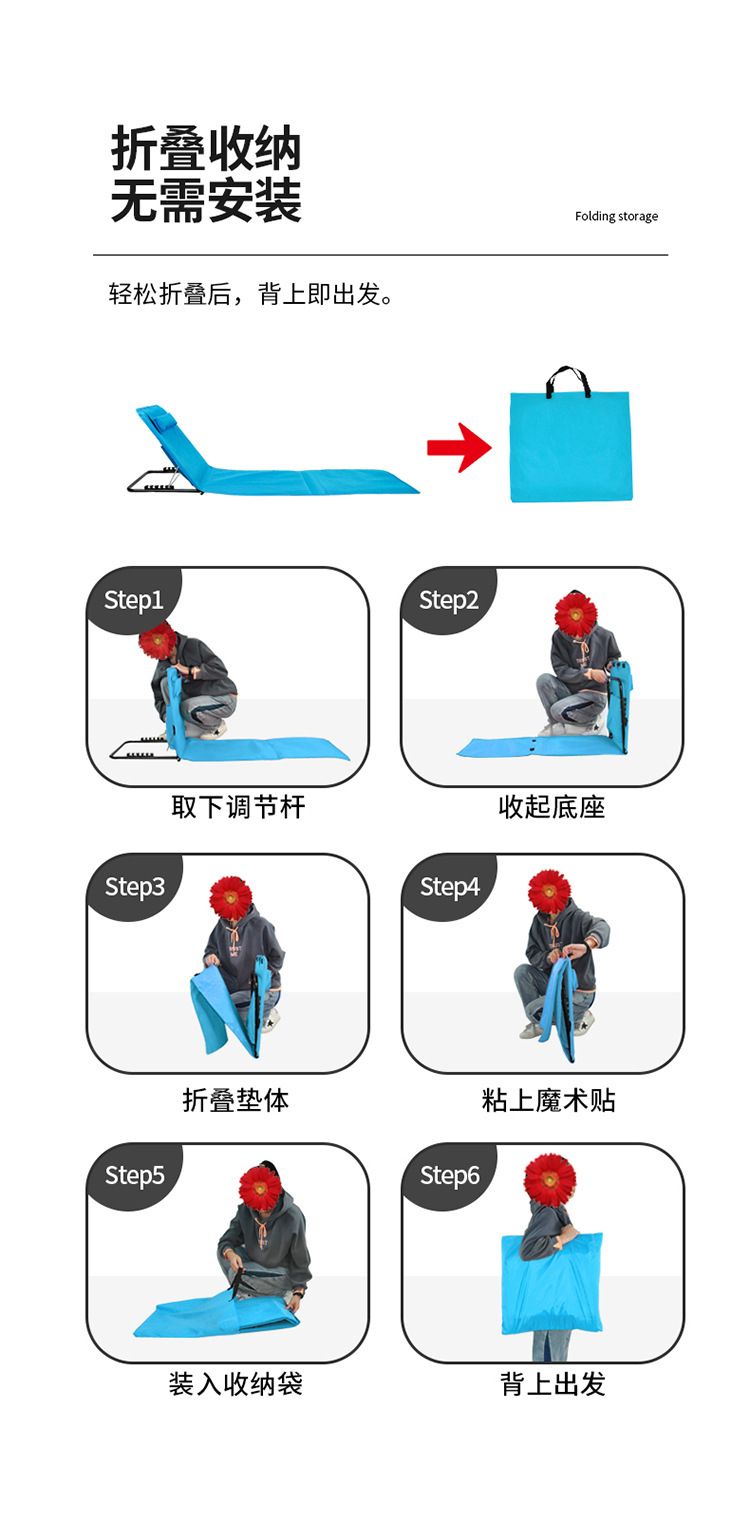 折叠收纳
无需安装

Folding storage

轻松折叠后，背上即出发。

Step1
取下调节杆

Step2
收起底座

Step3
折叠垫体

Step4
粘上魔术贴

Step5
装入收纳袋

Step6
背上出发