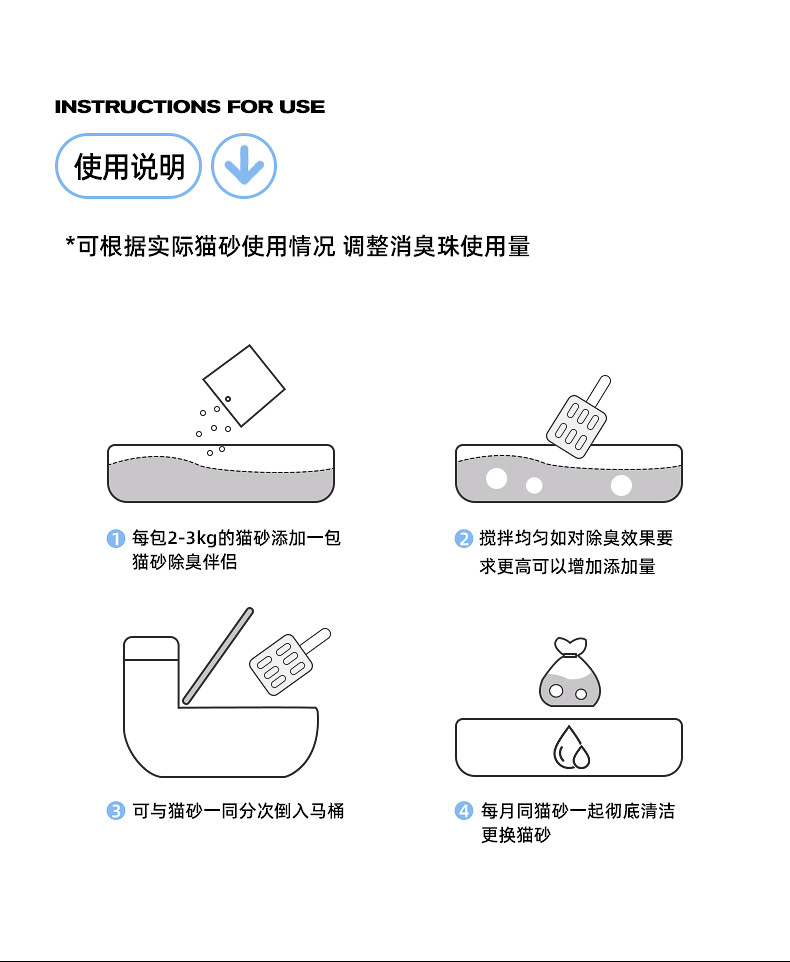 INSTRUCTIONS FOR USE

使用说明

*可根据实际猫砂使用情况 调整消臭珠使用量

1 每包2-3kg的猫砂添加一包猫砂除臭伴侣

2 搅拌均匀如对除臭效果要求更高可以增加添加量

3 可与猫砂一同分次倒入马桶

4 每月同猫砂一起彻底清洁更换猫砂