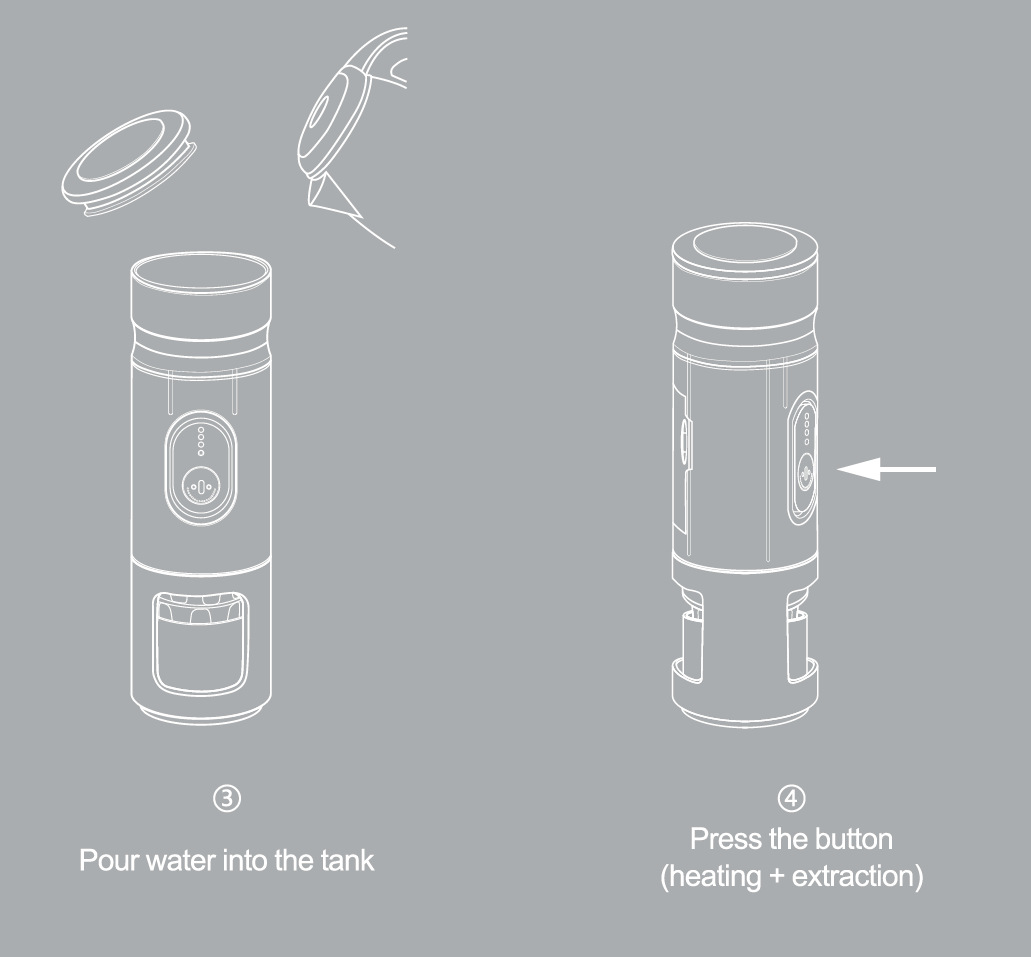 ③
Pour water into the tank

④
Press the button
(heating + extraction)