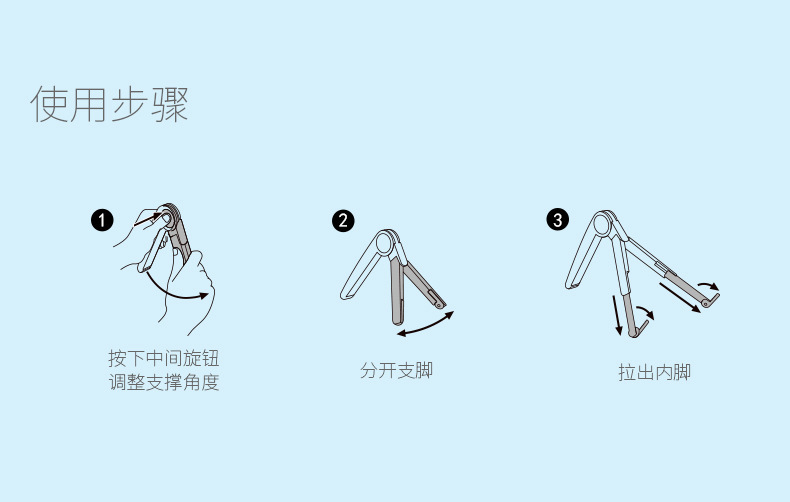 使用步骤

1
按下中间旋钮
调整支撑角度

2
分开支脚

3
拉出内脚