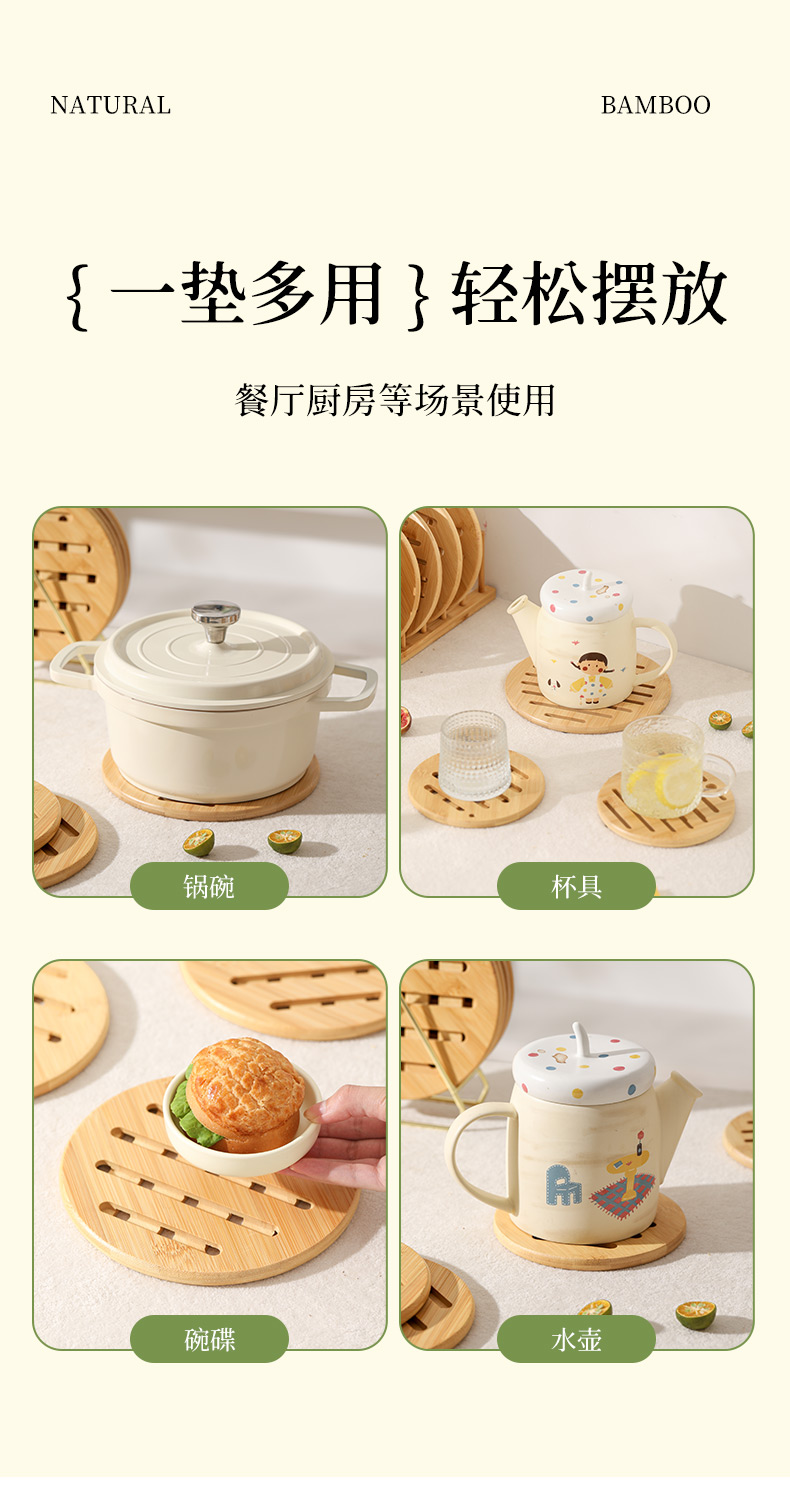 NATURAL

BAMBOO

{ 一垫多用 } 轻松摆放

餐厅厨房等场景使用

锅碗

杯具

碗碟

水壶