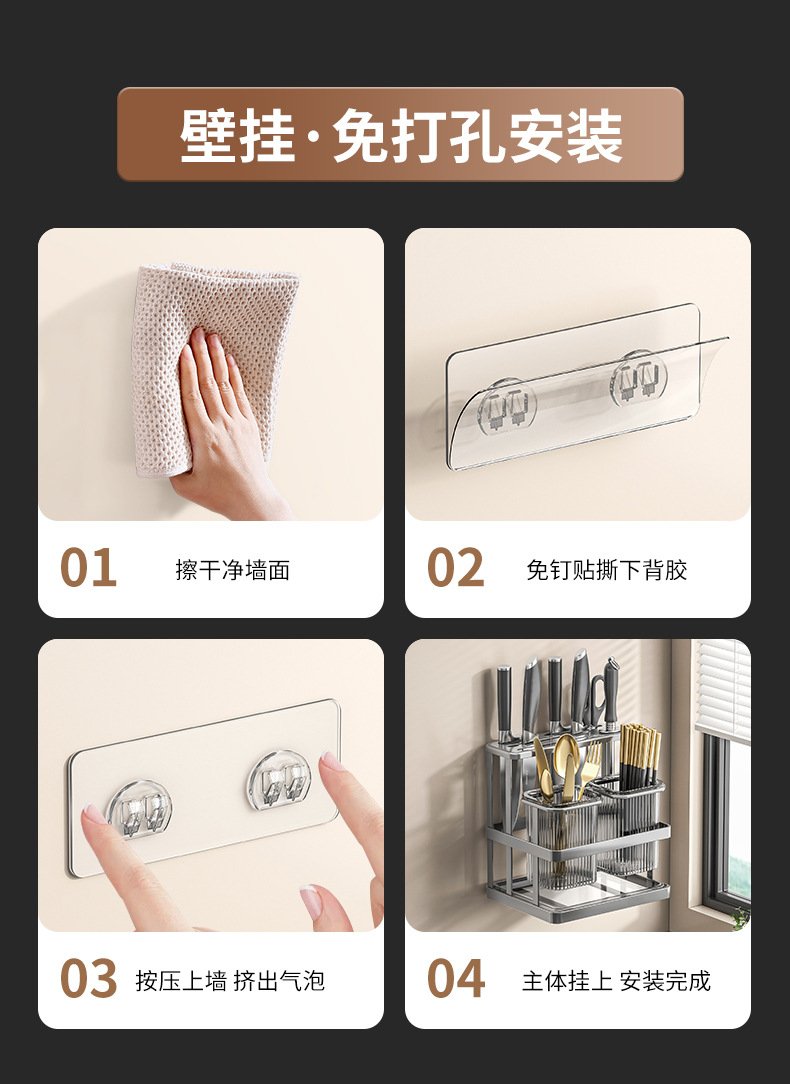 壁挂·免打孔安装

01 擦干净墙面

02 免钉贴撕下背胶

03 按压上墙 挤出气泡

04 主体挂上 安装完成