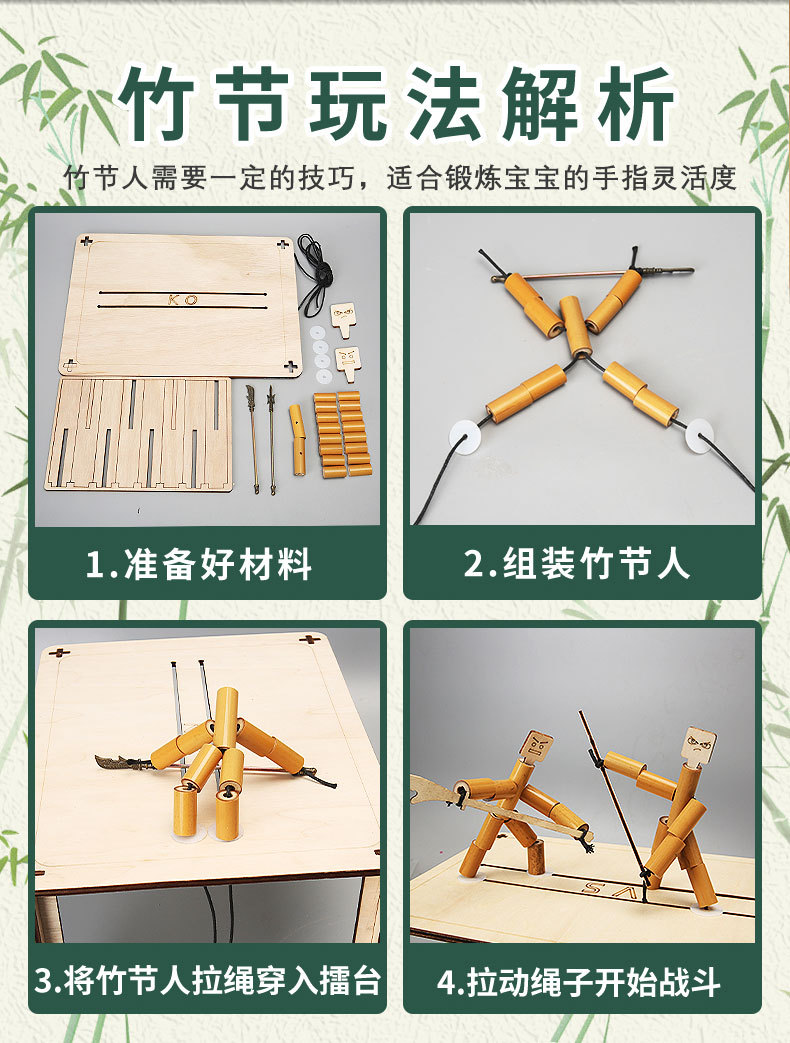 竹节玩法解析

竹节人需要一定的技巧，适合锻炼宝宝的手指灵活度

KO

1.准备好材料

2.组装竹节人

3.将竹节人拉绳穿入擂台

VS

4.拉动绳子开始战斗