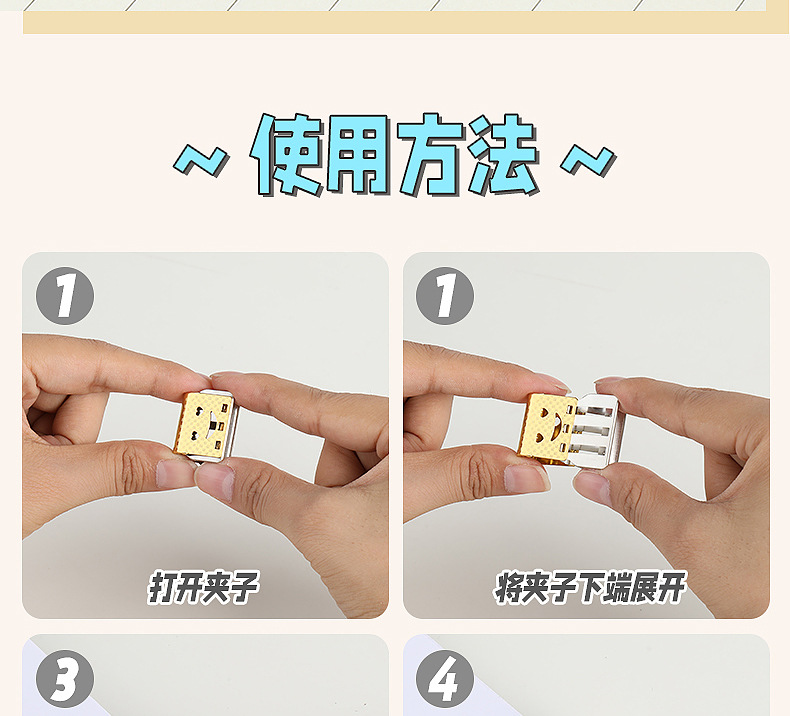 ~ 使用方法 ~

1

打开夹子

1

将夹子下端展开

3

4