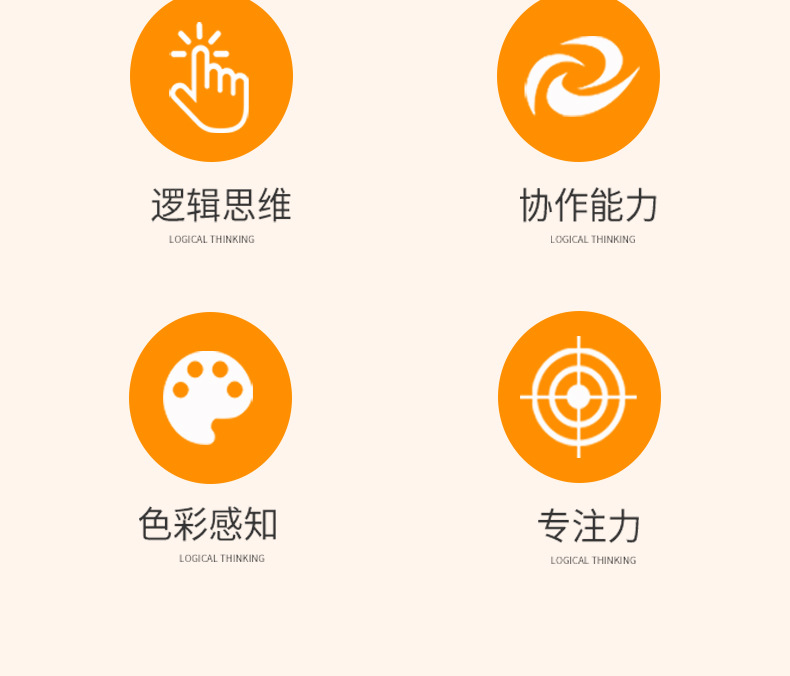 逻辑思维
LOGICAL THINKING

协作能力
LOGICAL THINKING

色彩感知
LOGICAL THINKING

专注力
LOGICAL THINKING