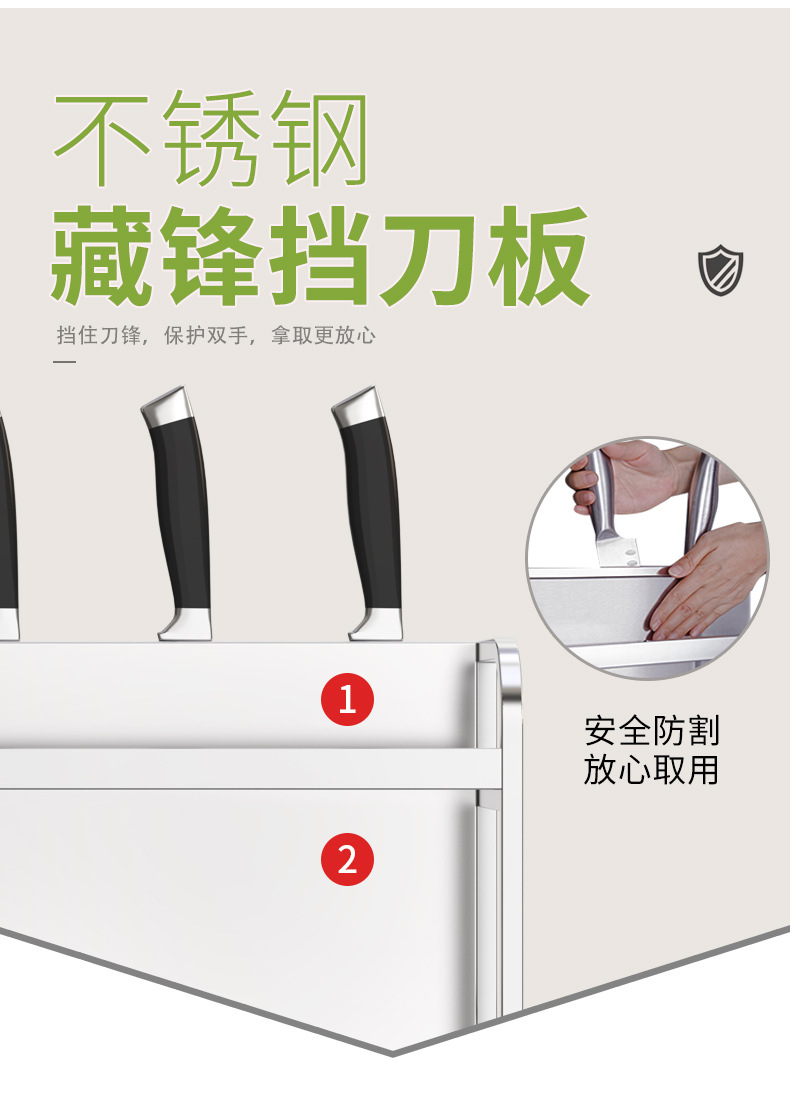 不锈钢
藏锋挡刀板

挡住刀锋，保护双手，拿取更放心

1

2

安全防割
放心取用