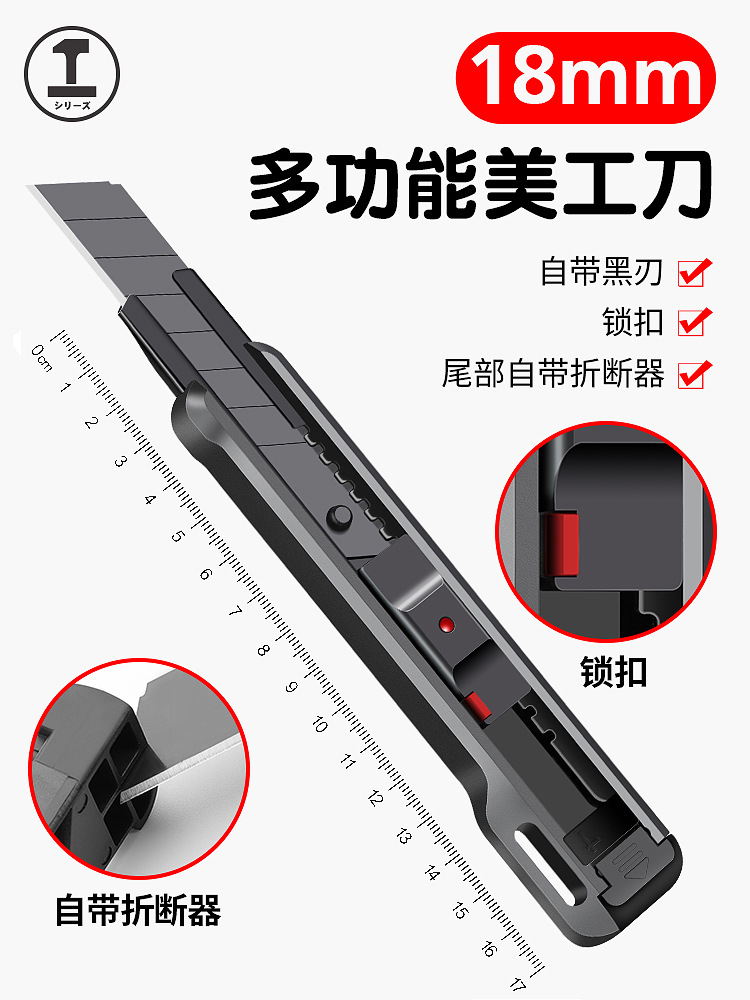 シリーズ

18mm
多功能美工刀

自带黑刃
锁扣
尾部自带折断器

0cm 1 2 3 4 5 6 7 8 9 10 11 12 13 14 15 16 17

锁扣

自带折断器