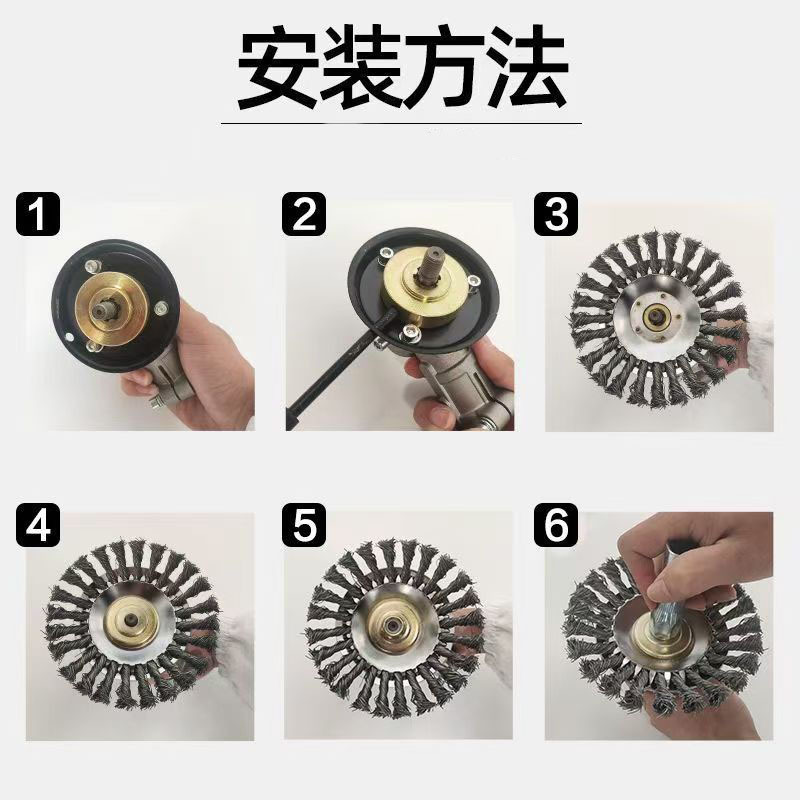 安装方法

1

2

3

4

5

6