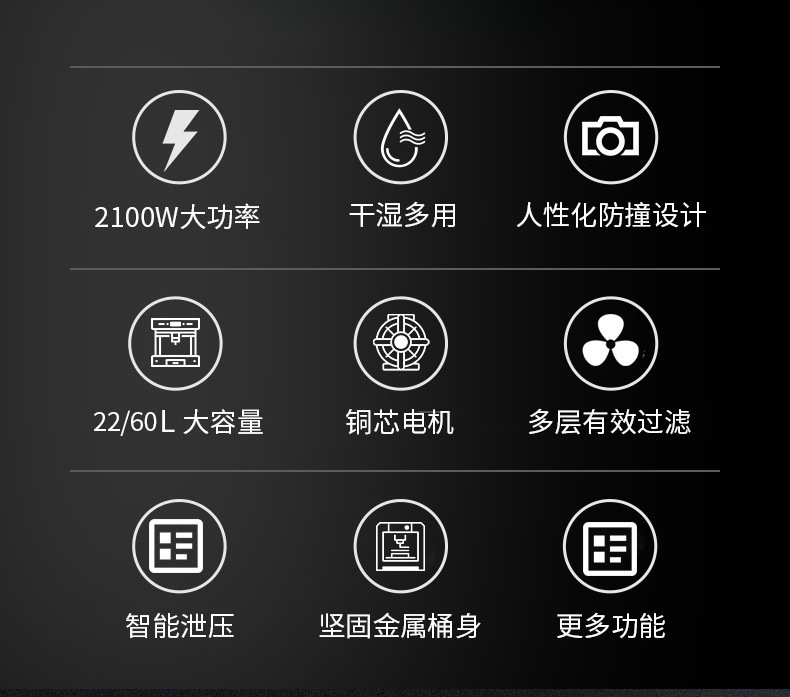 2100W大功率

干湿多用

人性化防撞设计

22/60L 大容量

铜芯电机

多层有效过滤

智能泄压

坚固金属桶身

更多功能