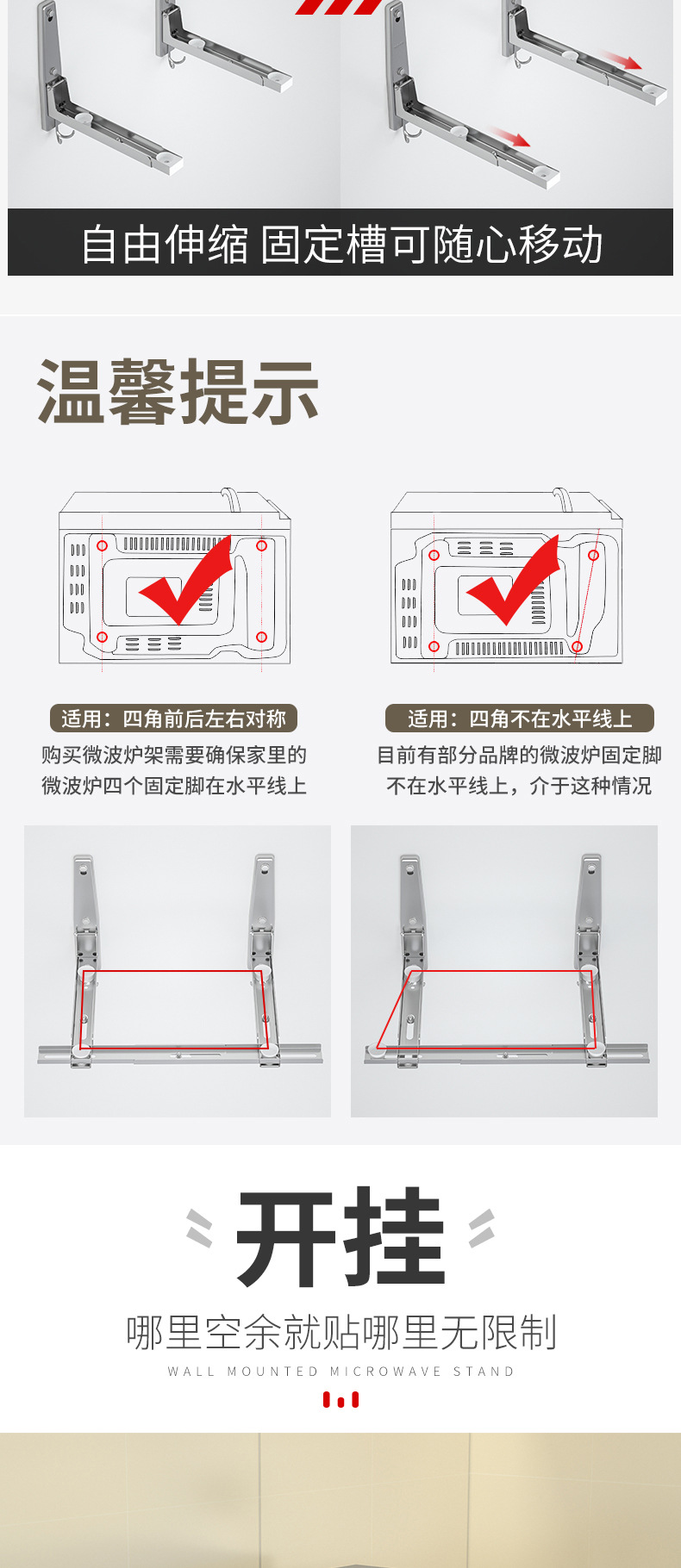 自由伸缩 固定槽可随心移动

温馨提示

适用：四角前后左右对称

购买微波炉架需要确保家里的微波炉四个固定脚在水平线上

适用：四角不在水平线上

目前有部分品牌的微波炉固定脚不在水平线上，介于这种情况

开挂

哪里空余就贴哪里无限制

WALL MOUNTED MICROWAVE STAND