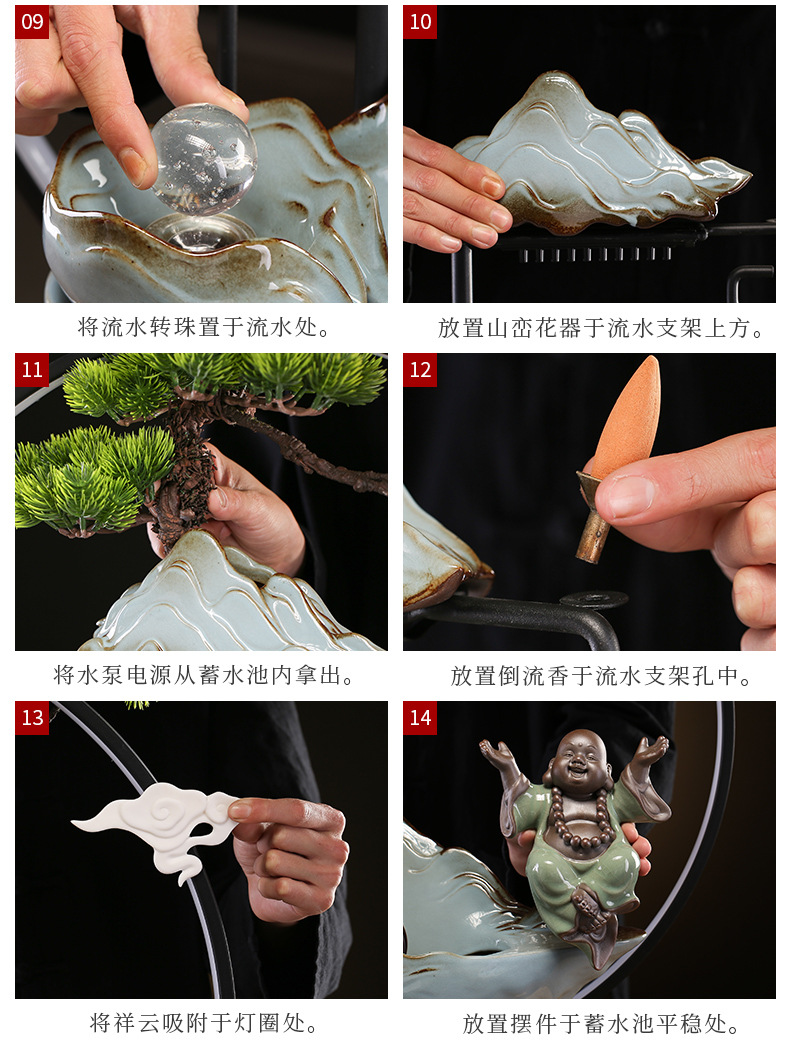 09

将流水转珠置于流水处。

10

放置山峦花器于流水支架上方。

11

将水泵电源从蓄水池内拿出。

12

放置倒流香于流水支架孔中。

13

将祥云吸附于灯圈处。

14

放置摆件于蓄水池平稳处。