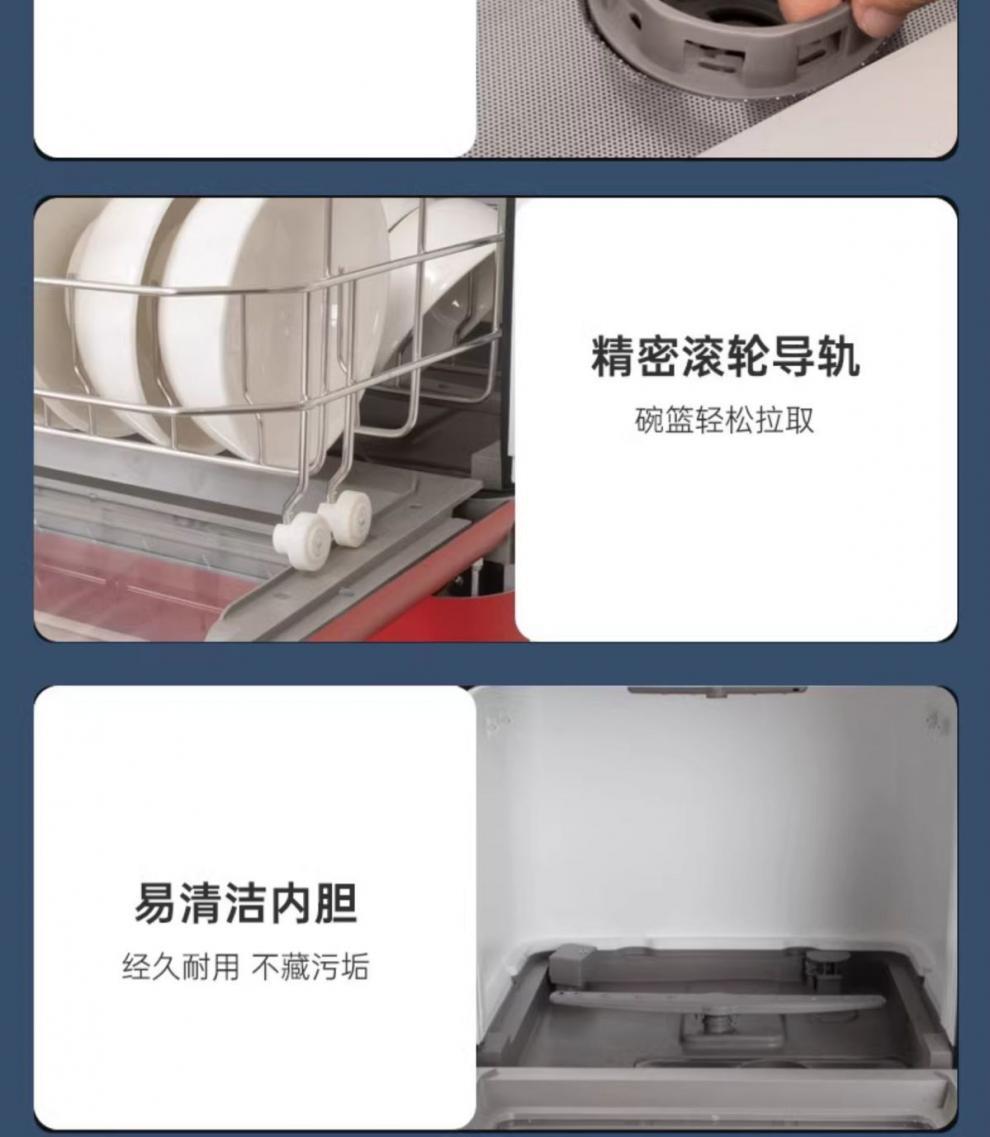 精密滚轮导轨
碗篮轻松拉取

易清洁内胆
经久耐用 不藏污垢