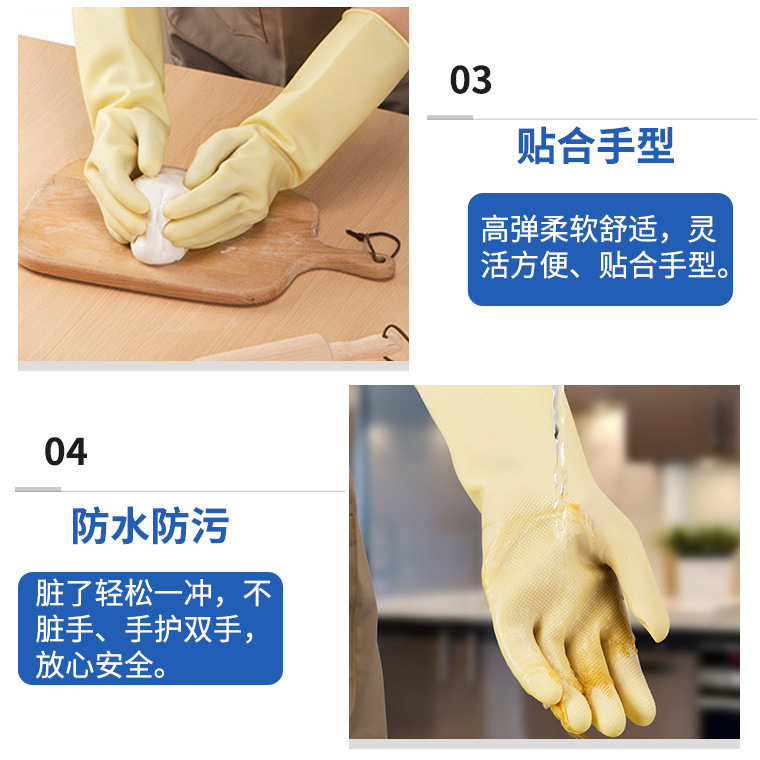 03

贴合手型

高弹柔软舒适，灵活方便、贴合手型。

04

防水防污

脏了轻松一冲，不脏手、手护双手，放心安全。