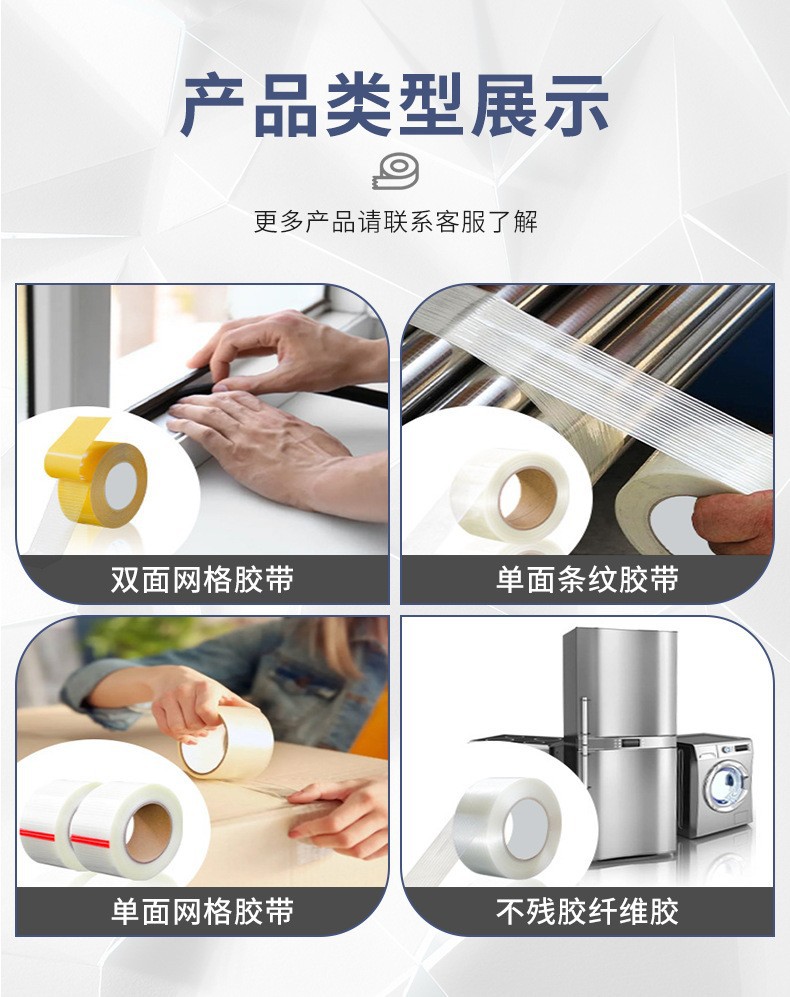 产品类型展示

更多产品请联系客服了解

双面网格胶带

单面条纹胶带

单面网格胶带

不残胶纤维胶