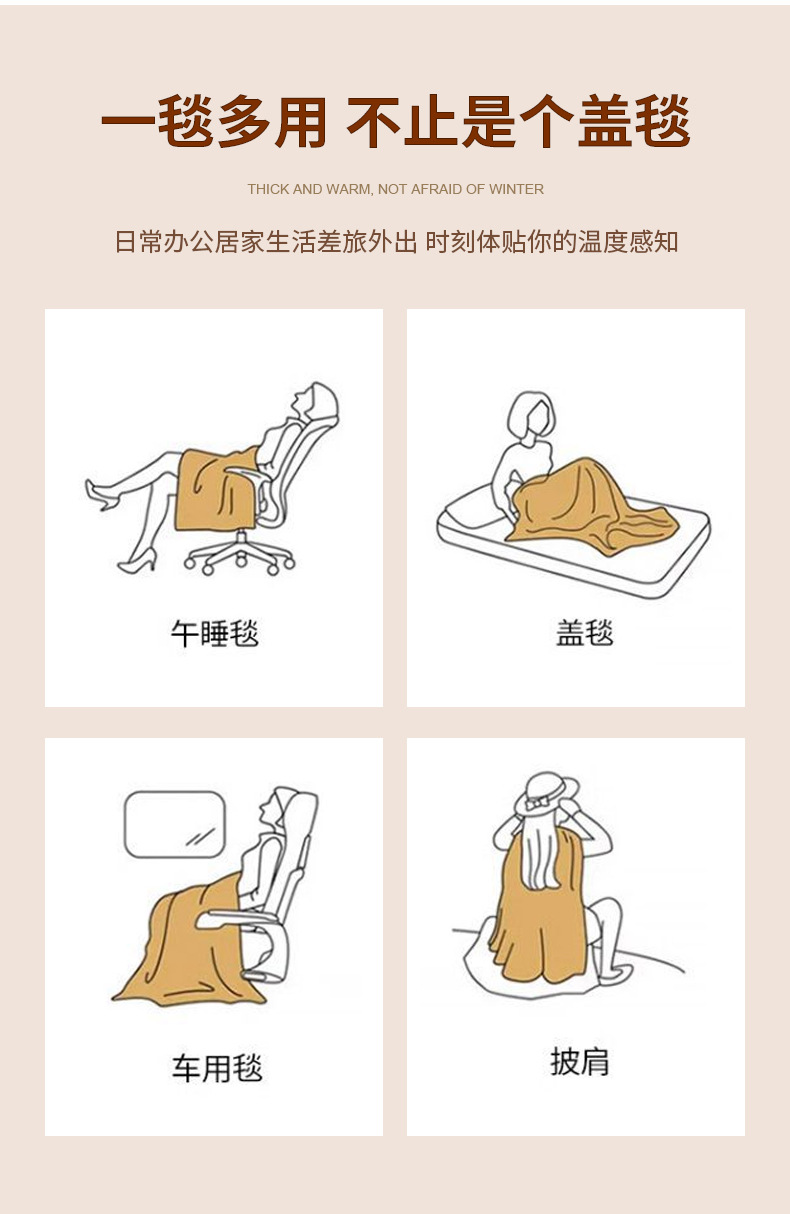 一毯多用 不止是个盖毯

THICK AND WARM, NOT AFRAID OF WINTER

日常办公居家生活差旅外出 时刻体贴你的温度感知

午睡毯

盖毯

车用毯

披肩