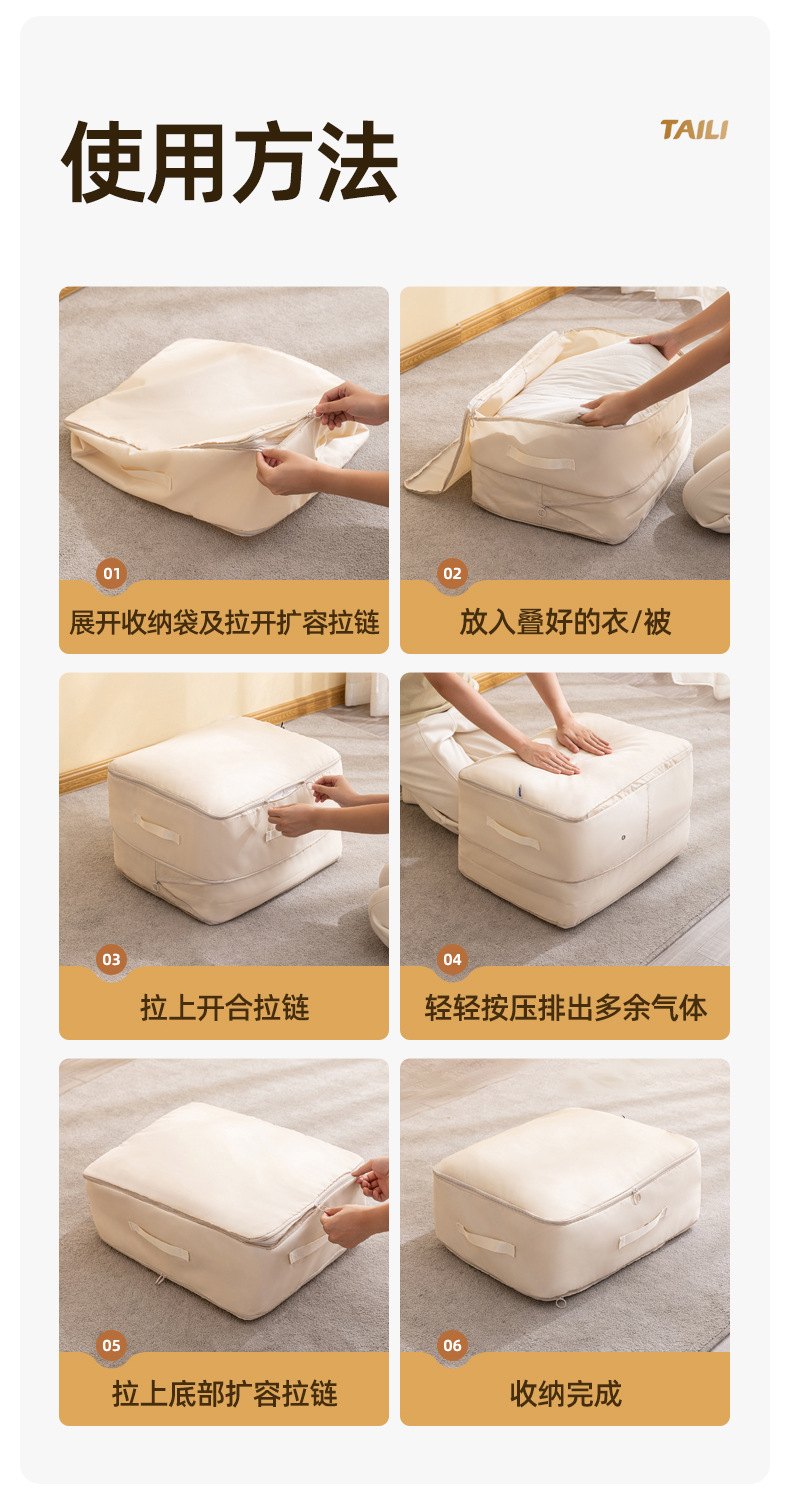 使用方法

TAILI

01
展开收纳袋及拉开扩容拉链

02
放入叠好的衣/被

03
拉上开合拉链

04
轻轻按压排出多余气体

05
拉上底部扩容拉链

06
收纳完成