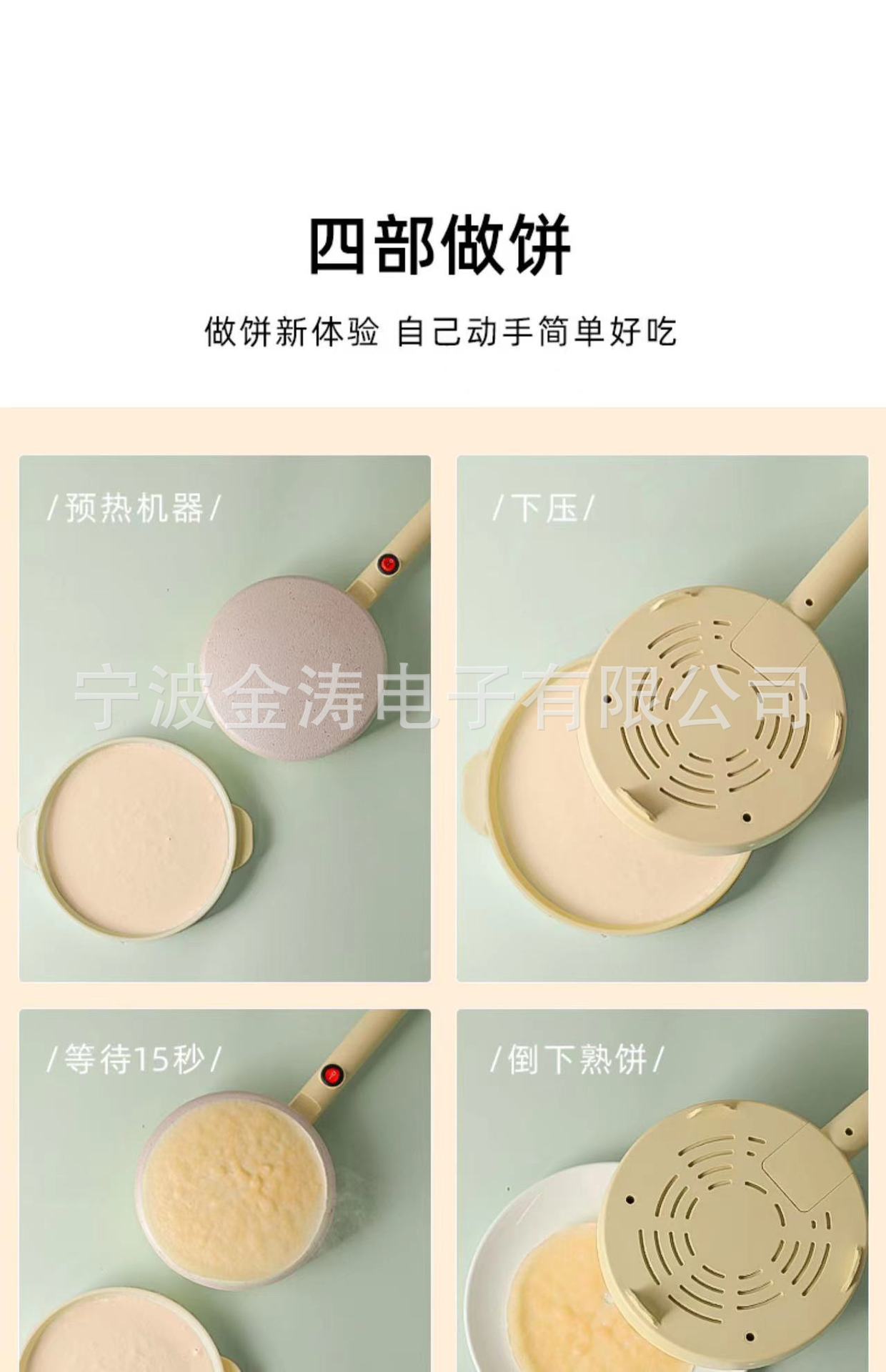 四部做饼

做饼新体验 自己动手简单好吃

/预热机器/

/下压/

宁波金涛电子有限公司

/等待15秒/

/倒下熟饼/