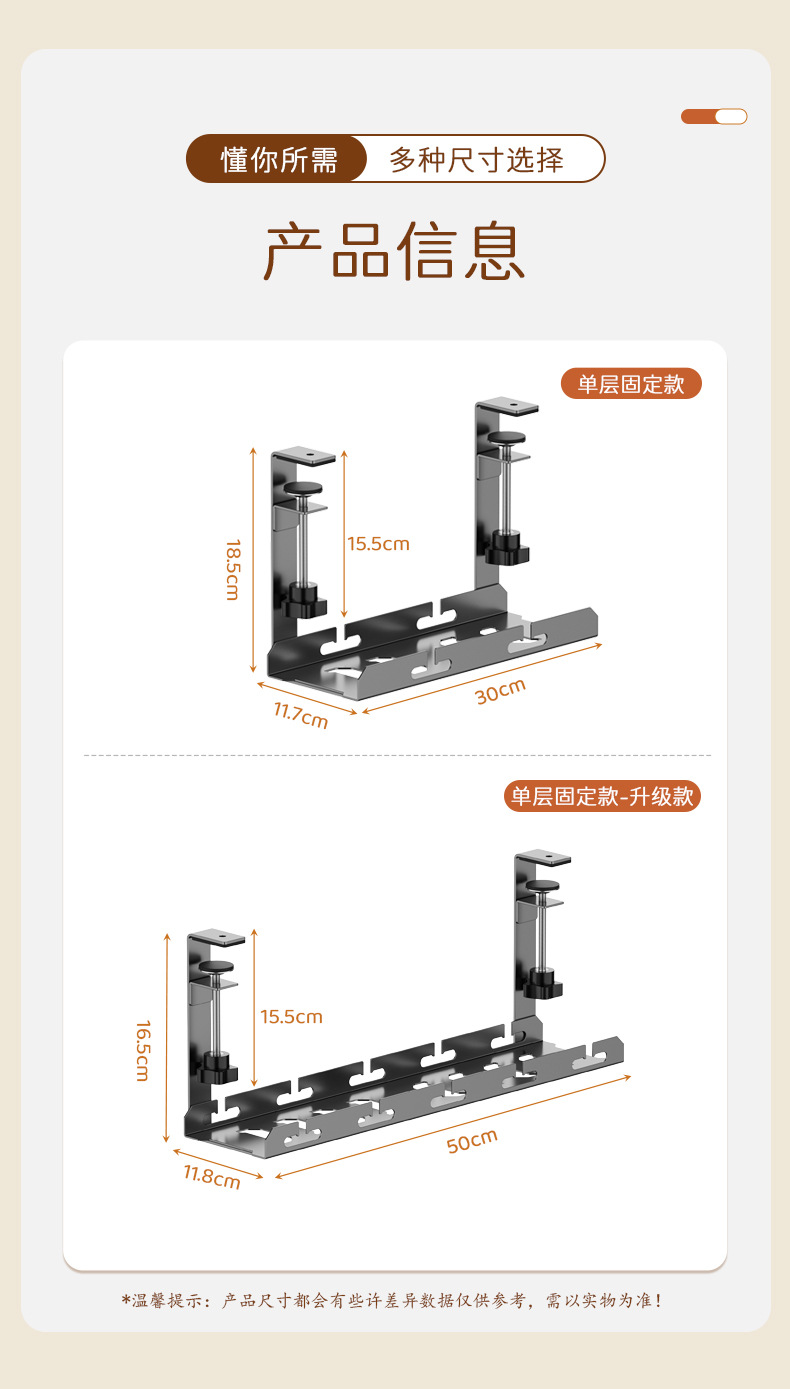 懂你所需 多种尺寸选择

产品信息

单层固定款

18.5cm

15.5cm

11.7cm

30cm

单层固定款-升级款

16.5cm

15.5cm

11.8cm

50cm

*温馨提示：产品尺寸都会有些许差异数据仅供参考，需以实物为准！