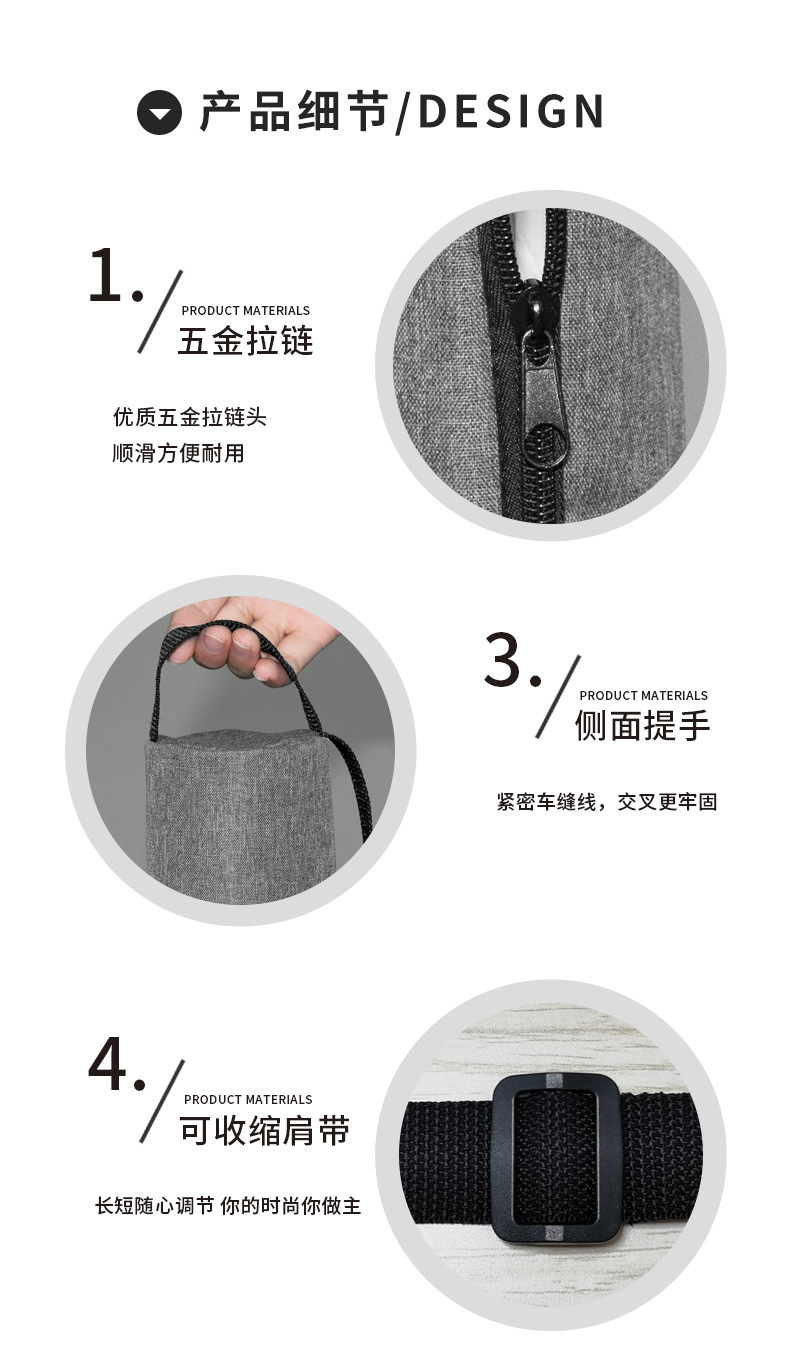 产品细节/DESIGN

1.

PRODUCT MATERIALS

五金拉链

优质五金拉链头
顺滑方便耐用

3.

PRODUCT MATERIALS

侧面提手

紧密车缝线，交叉更牢固

4.

PRODUCT MATERIALS

可收缩肩带

长短随心调节 你的时尚你做主