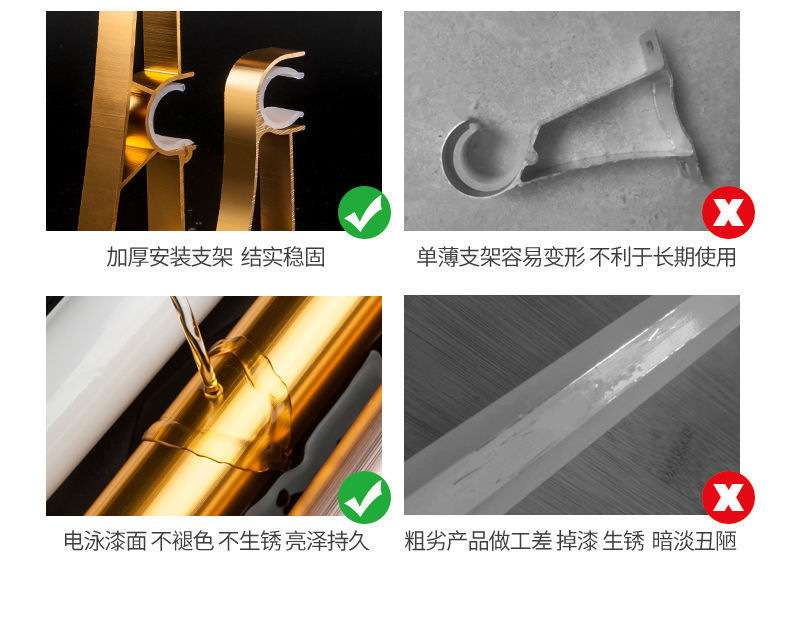 加厚安装支架 结实稳固

单薄支架容易变形 不利于长期使用

电泳漆面 不褪色 不生锈 亮泽持久

粗劣产品做工差 掉漆 生锈 暗淡丑陋