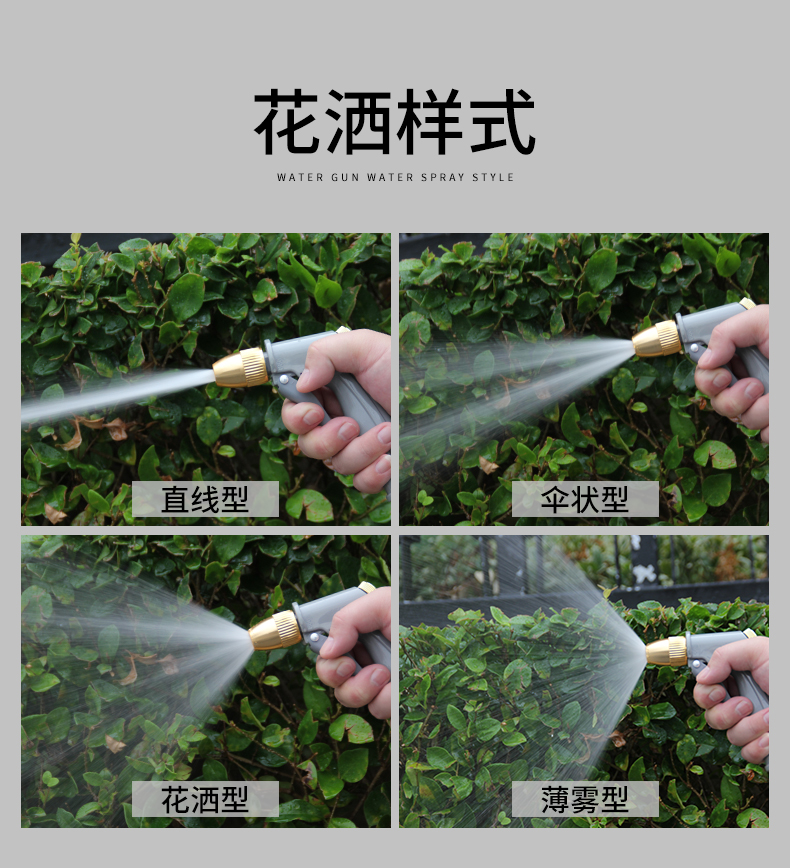 花洒样式

WATER GUN WATER SPRAY STYLE

直线型

伞状型

花洒型

薄雾型