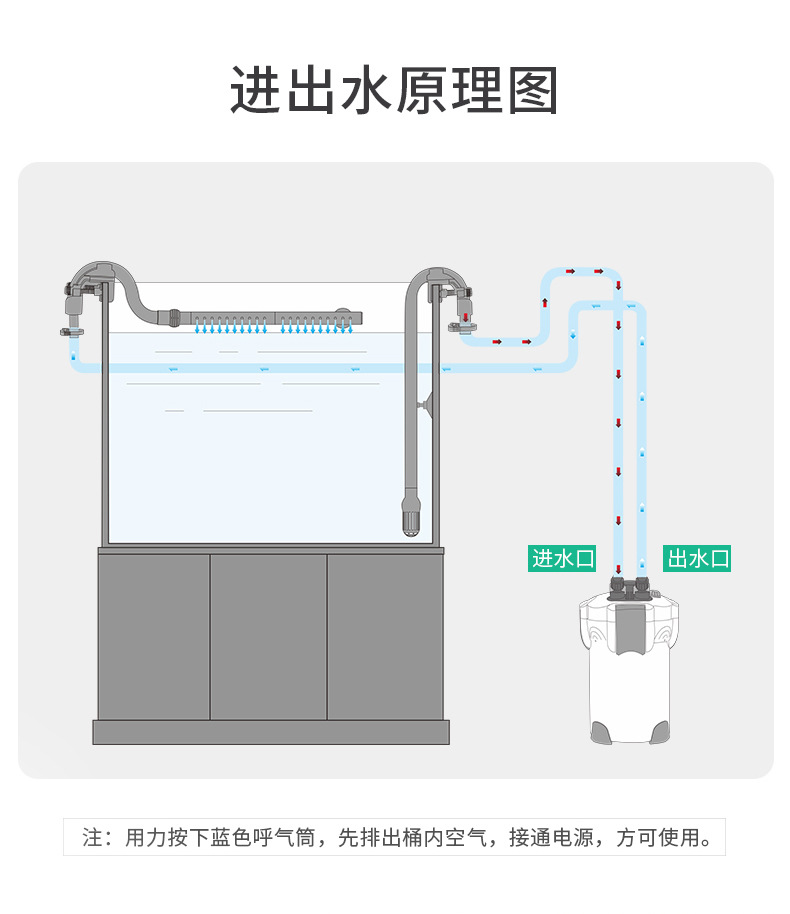 进出水原理图

进水口

出水口

注：用力按下蓝色呼气筒，先排出桶内空气，接通电源，方可使用。