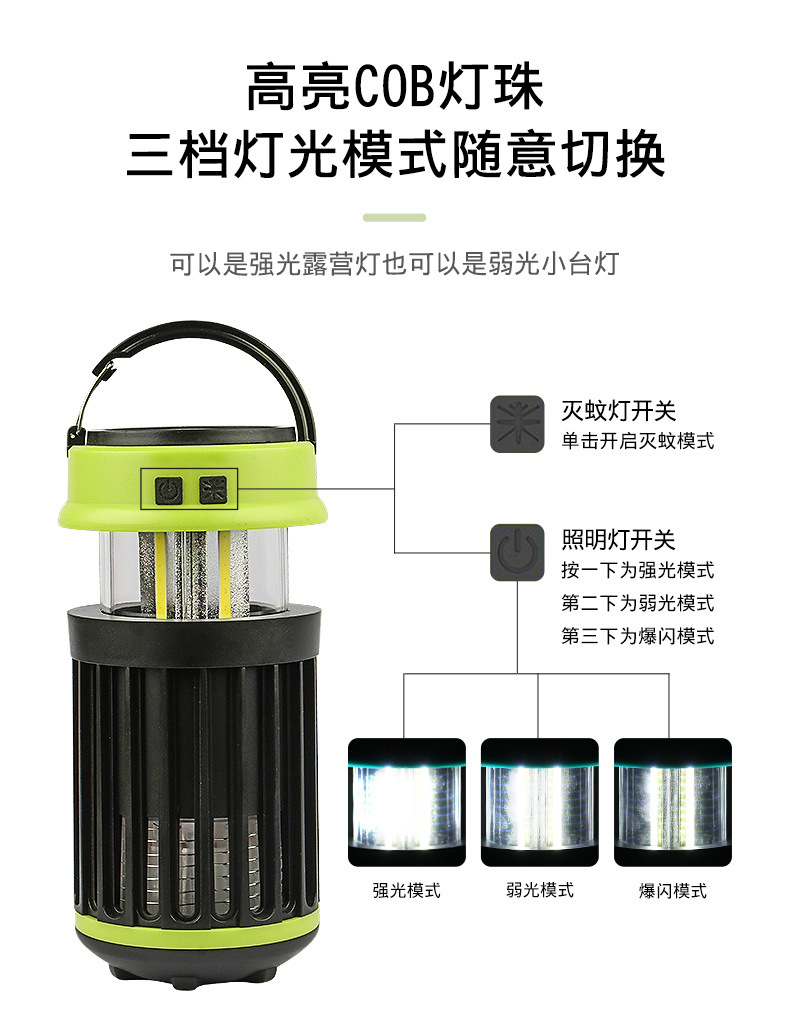 高亮COB灯珠
三档灯光模式随意切换

可以是强光露营灯也可以是弱光小台灯

灭蚊灯开关
单击开启灭蚊模式

照明灯开关
按一下为强光模式
第二下为弱光模式
第三下为爆闪模式

强光模式

弱光模式

爆闪模式