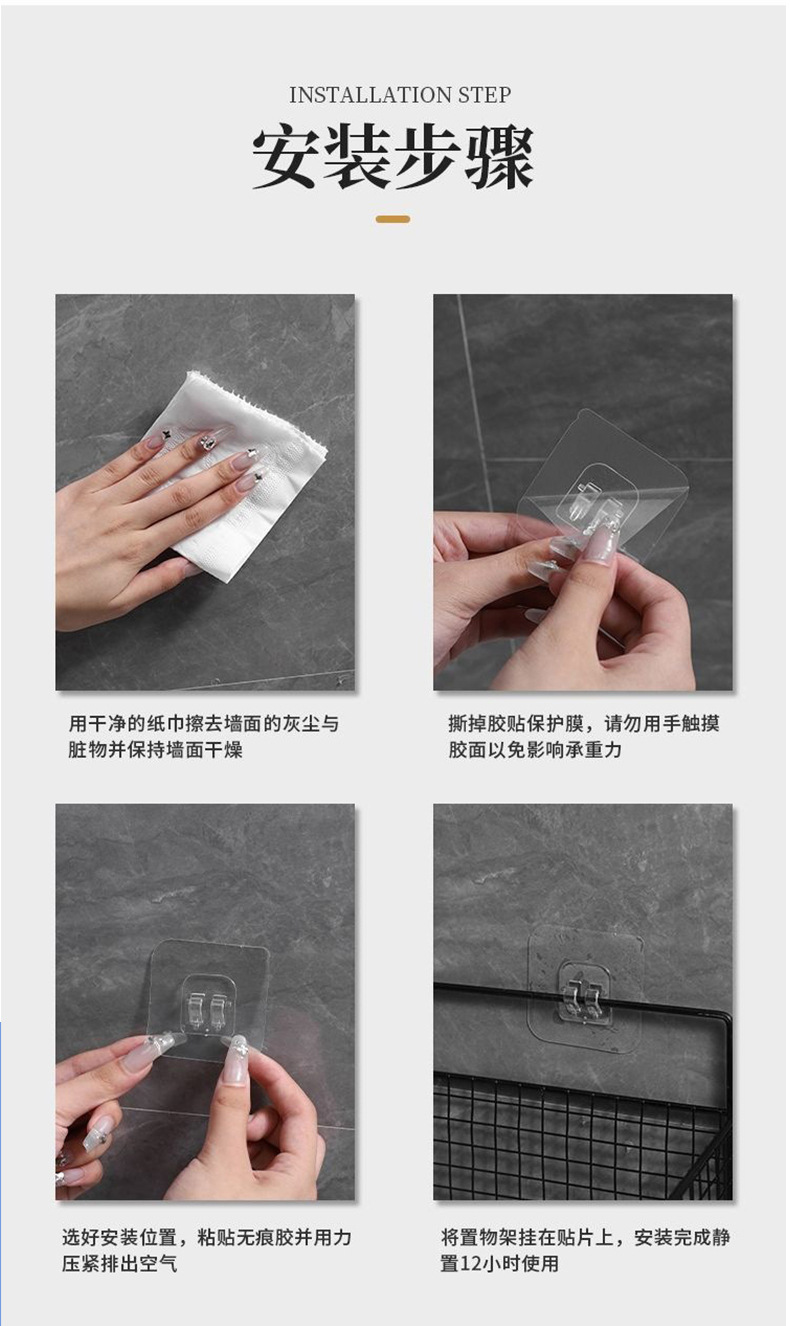 INSTALLATION STEP
安装步骤

用干净的纸巾擦去墙面的灰尘与脏物并保持墙面干燥

撕掉胶贴保护膜，请勿用手触摸胶面以免影响承重力

选好安装位置，粘贴无痕胶并用力压紧排出空气

将置物架挂在贴片上，安装完成静置12小时使用