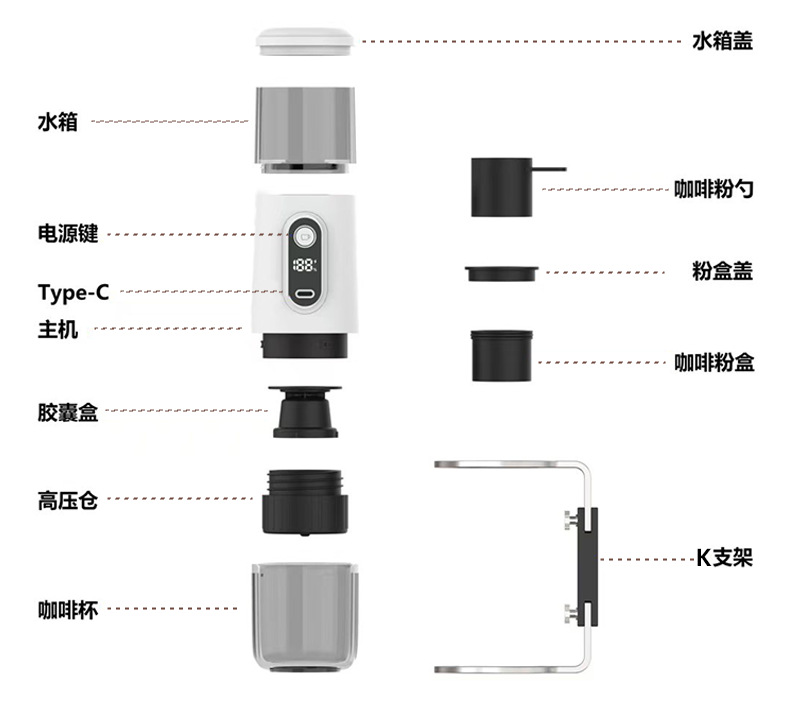 水箱盖

水箱

咖啡粉勺

电源键

188

粉盒盖

Type-C

主机

咖啡粉盒

胶囊盒

高压仓

K支架

咖啡杯