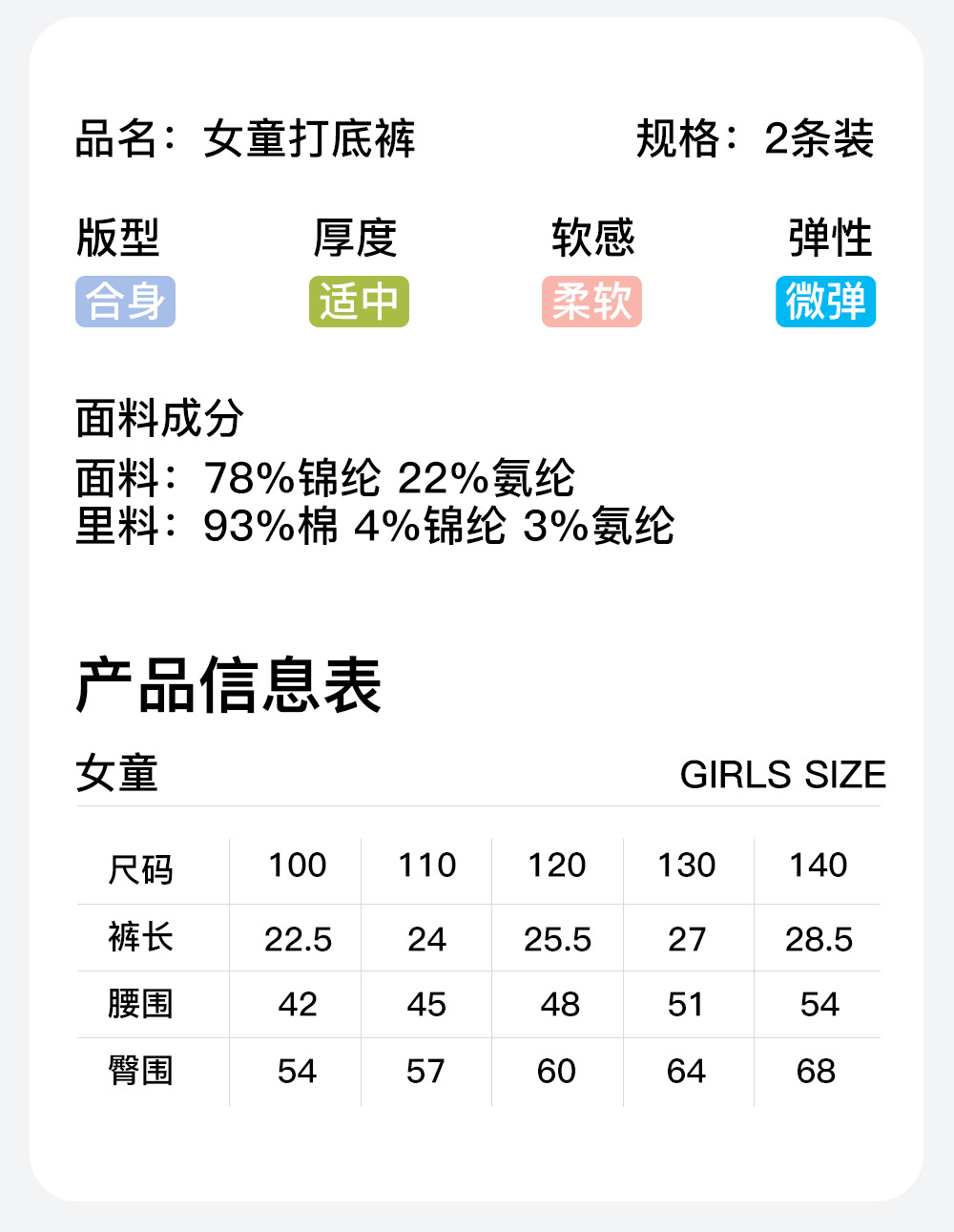 品名：女童打底裤 规格：2条装

版型
合身

厚度
适中

软感
柔软

弹性
微弹

面料成分
面料：78%锦纶 22%氨纶
里料：93%棉 4%锦纶 3%氨纶

产品信息表

女童 GIRLS SIZE

| 尺码 | 100 | 110 | 120 | 130 | 140 |
|---|---|---|---|---|---|
| 裤长 | 22.5 | 24 | 25.5 | 27 | 28.5 |
| 腰围 | 42 | 45 | 48 | 51 | 54 |
| 臀围 | 54 | 57 | 60 | 64 | 68 |