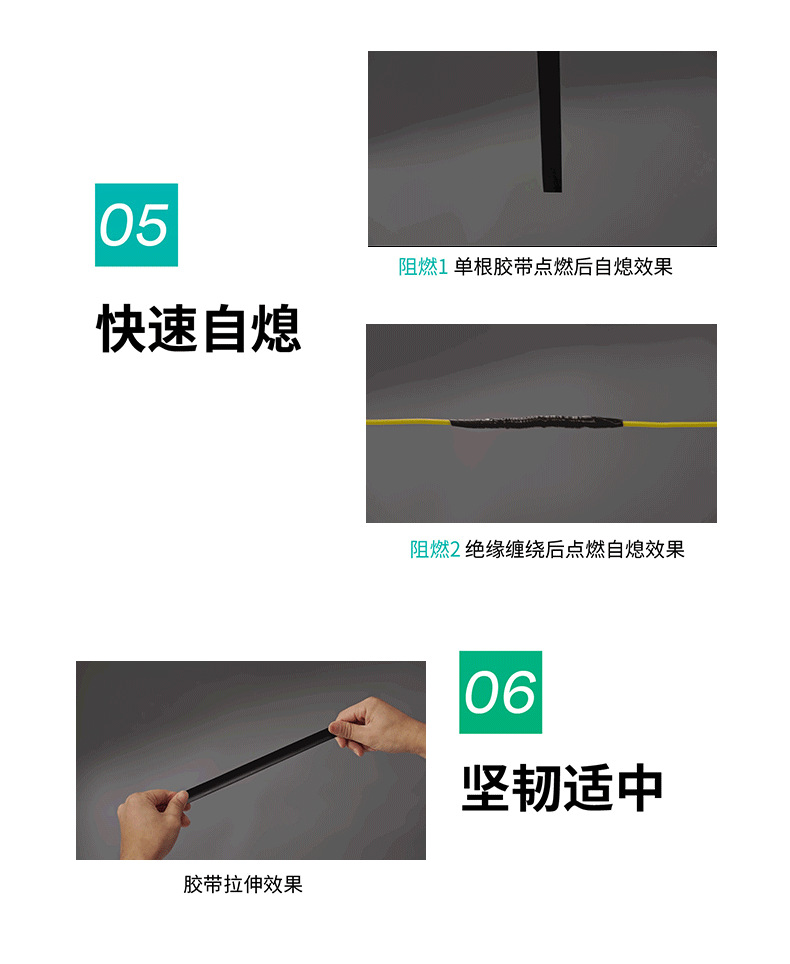 05

快速自熄

阻燃1 单根胶带点燃后自熄效果

阻燃2 绝缘缠绕后点燃自熄效果

06

坚韧适中

胶带拉伸效果