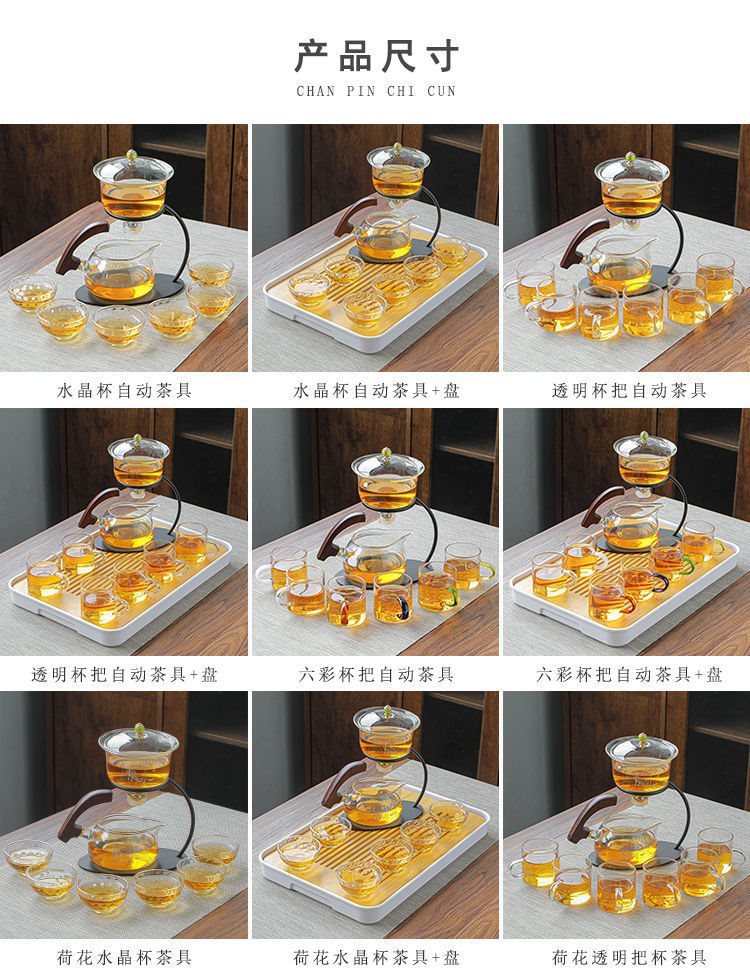 产品尺寸

CHAN PIN CHI CUN

水晶杯自动茶具

水晶杯自动茶具+盘

透明杯把自动茶具

透明杯把自动茶具+盘

六彩杯把自动茶具

六彩杯把自动茶具+盘

荷花水晶杯茶具

荷花水晶杯茶具+盘

荷花透明把杯茶具