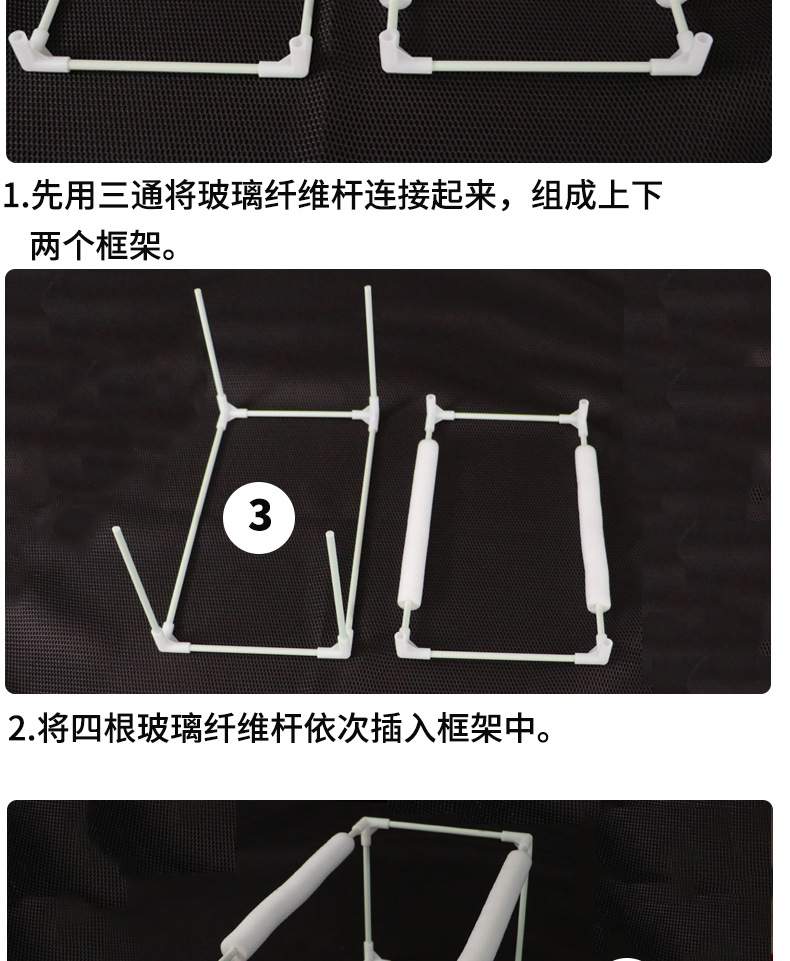 1.先用三通将玻璃纤维杆连接起来，组成上下两个框架。

3

2.将四根玻璃纤维杆依次插入框架中。