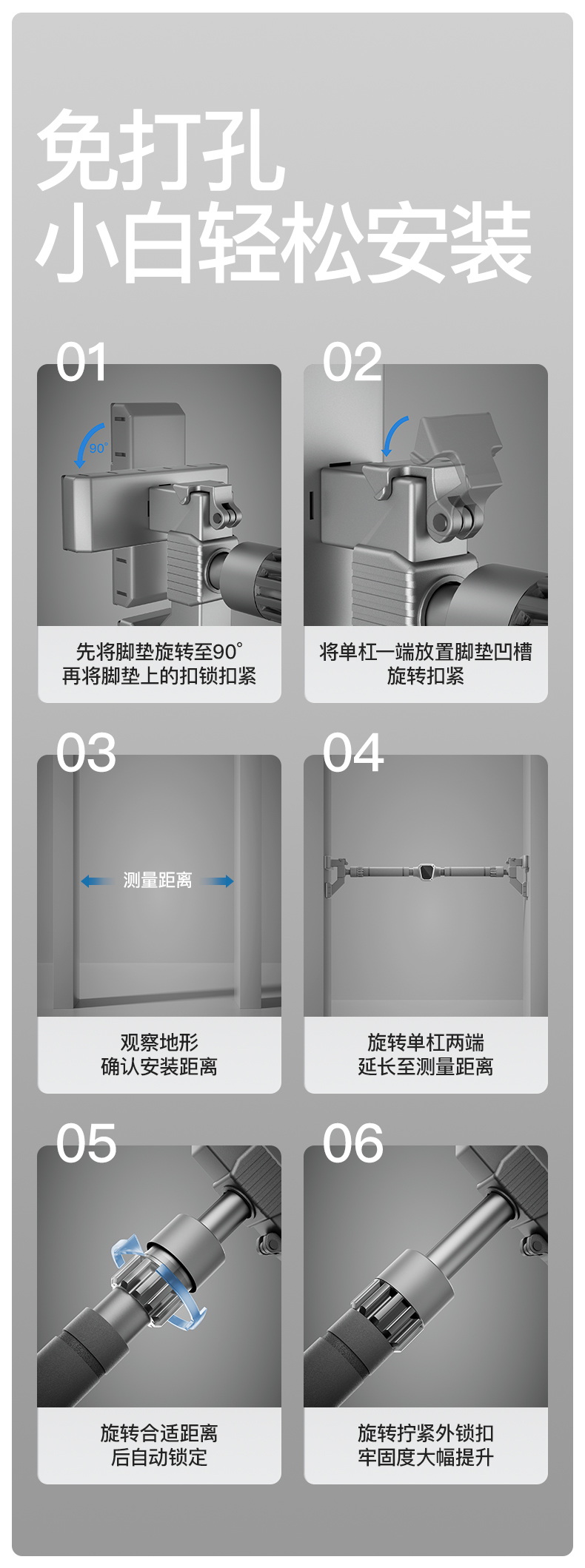 免打孔
小白轻松安装

01

90°

先将脚垫旋转至90°
再将脚垫上的扣锁扣紧

02

将单杠一端放置脚垫凹槽
旋转扣紧

03

测量距离

观察地形
确认安装距离

04

旋转单杠两端
延长至测量距离

05

旋转合适距离
后自动锁定

06

旋转拧紧外锁扣
牢固度大幅提升