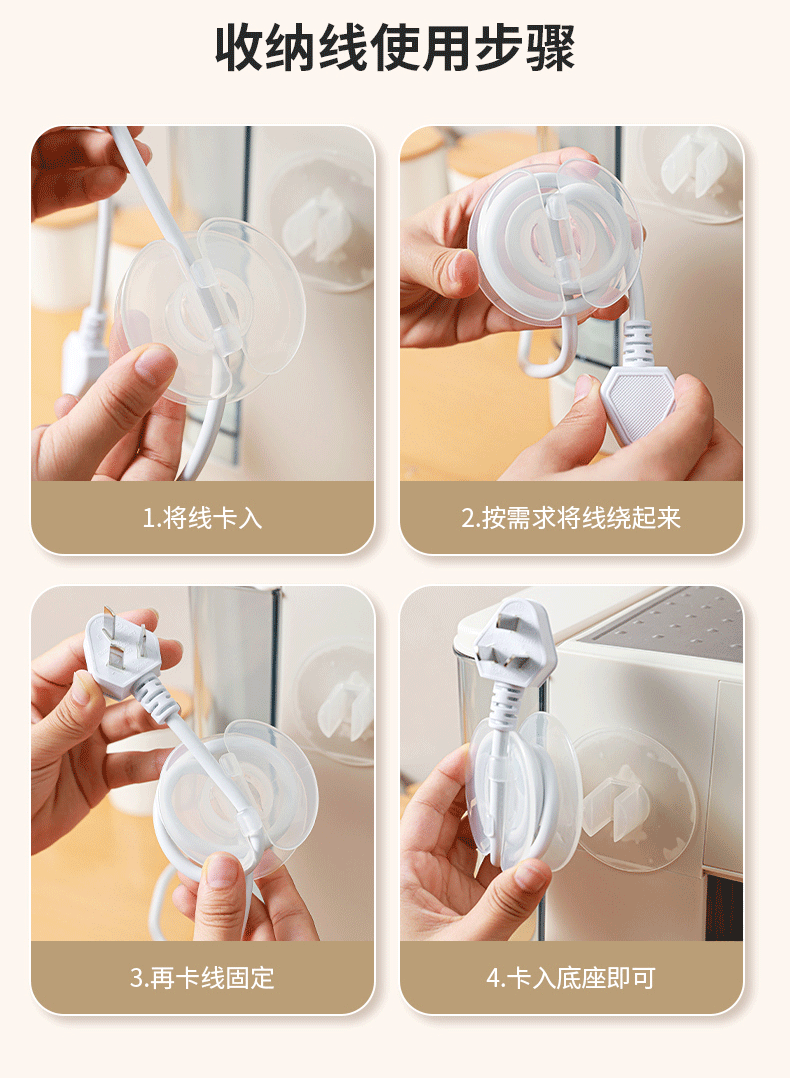 收纳线使用步骤

1.将线卡入

2.按需求将线绕起来

3.再卡线固定

4.卡入底座即可