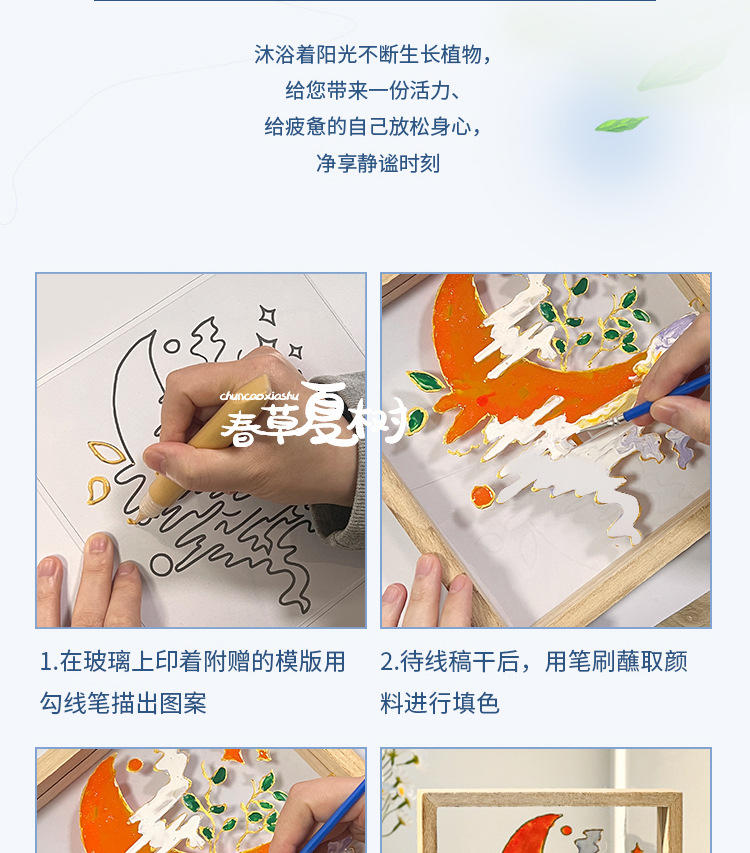 沐浴着阳光不断生长植物，
给您带来一份活力、
给疲惫的自己放松身心，
净享静谧时刻

chuncaoxiashu
春草夏树

1.在玻璃上印着附赠的模版用勾线笔描出图案

2.待线稿干后，用笔刷蘸取颜料进行填色