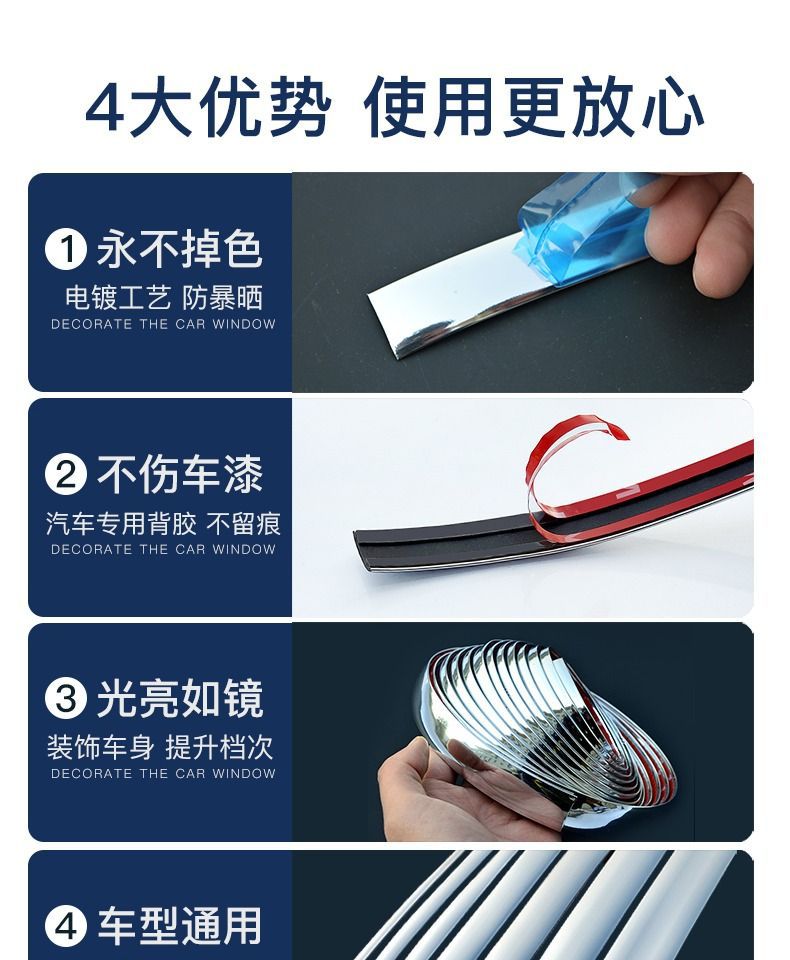 4大优势 使用更放心

1 永不掉色
电镀工艺 防暴晒
DECORATE THE CAR WINDOW

2 不伤车漆
汽车专用背胶 不留痕
DECORATE THE CAR WINDOW

3 光亮如镜
装饰车身 提升档次
DECORATE THE CAR WINDOW

4 车型通用