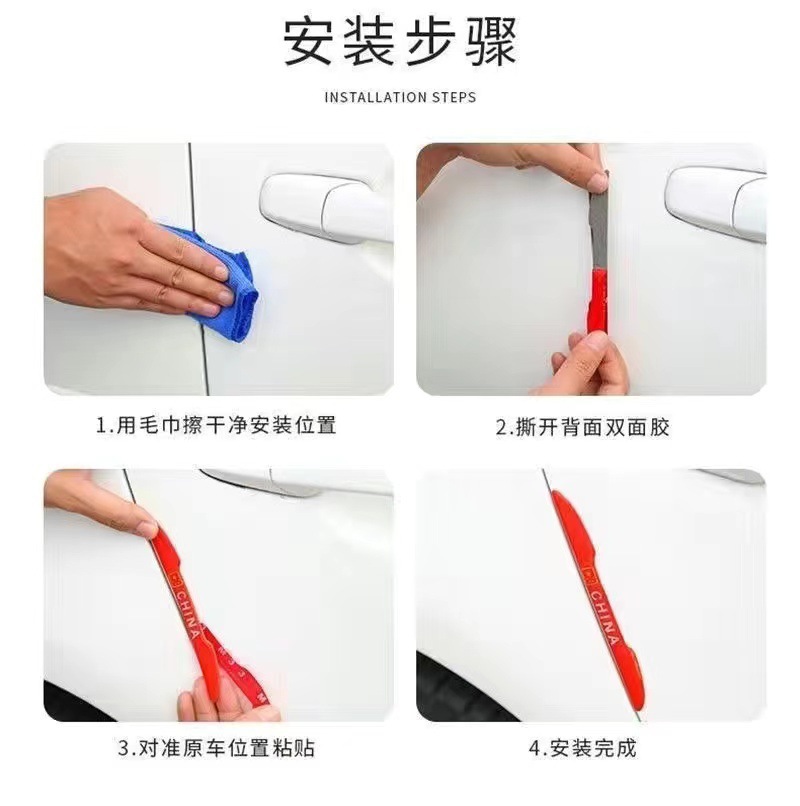 安装步骤

INSTALLATION STEPS

1.用毛巾擦干净安装位置

2.撕开背面双面胶

CHINA

3.对准原车位置粘贴

CHINA

4.安装完成