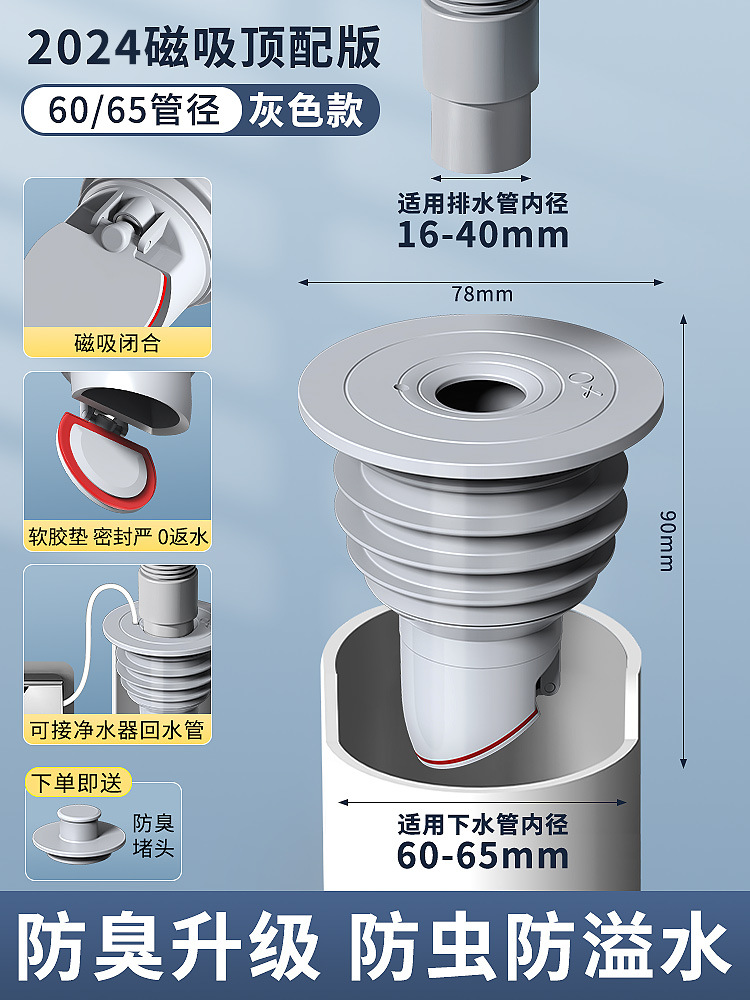 2024磁吸顶配版

60/65管径 灰色款

磁吸闭合

软胶垫 密封严 0返水

可接净水器回水管

下单即送

防臭堵头

适用排水管内径
16-40mm

78mm

90mm

适用下水管内径
60-65mm

防臭升级 防虫防溢水