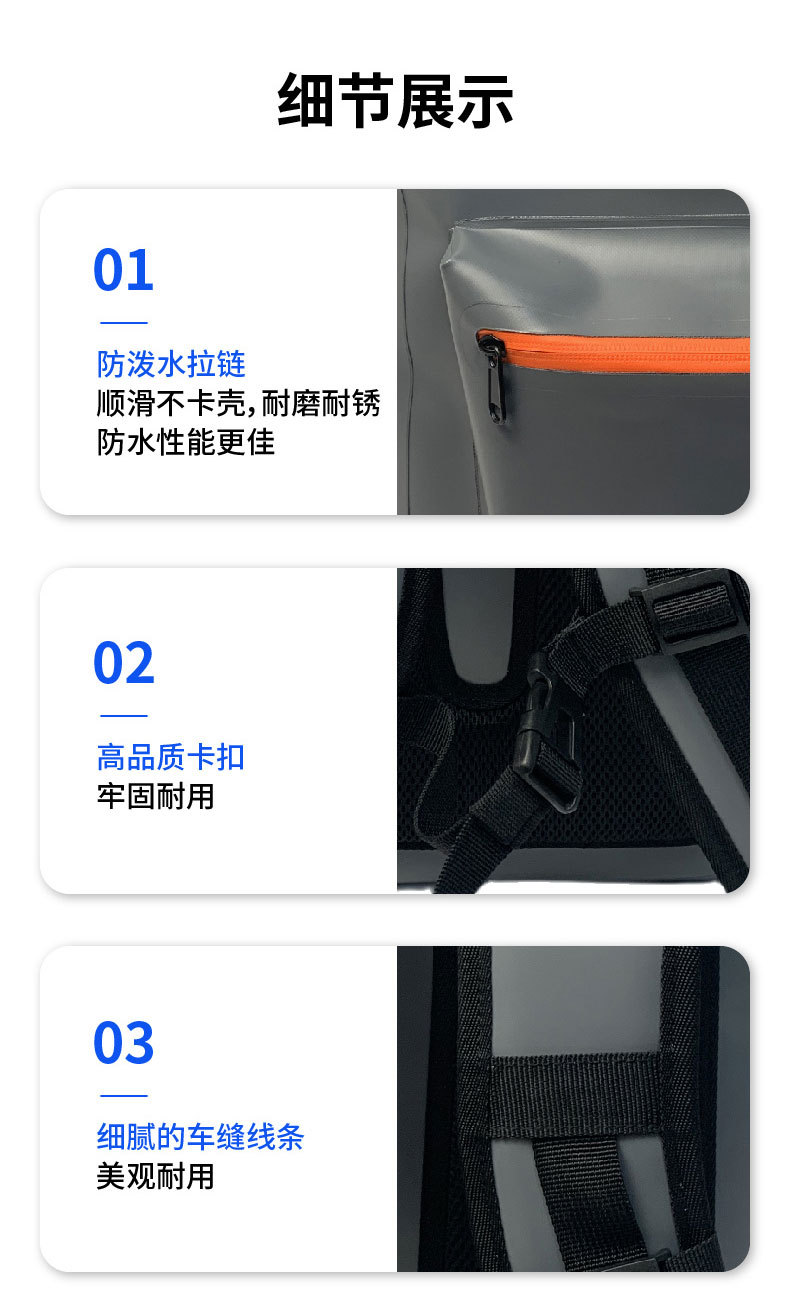 细节展示

01

防泼水拉链
顺滑不卡壳，耐磨耐锈
防水性能更佳

02

高品质卡扣
牢固耐用

03

细腻的车缝线条
美观耐用