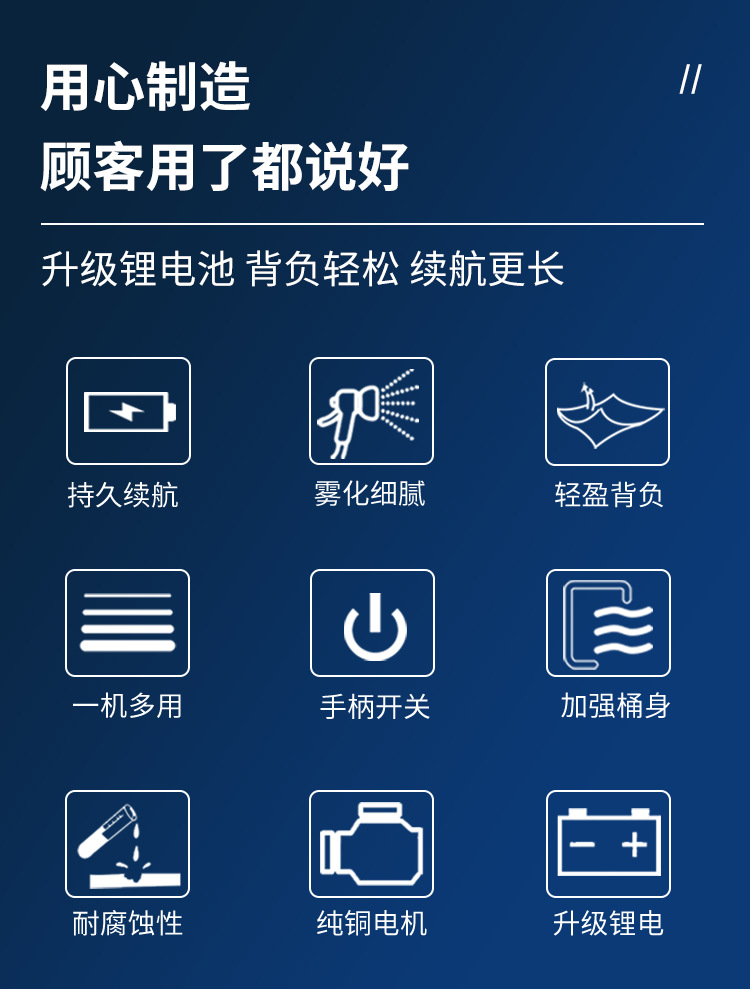 用心制造

//

顾客用了都说好

升级锂电池 背负轻松 续航更长

持久续航

雾化细腻

轻盈背负

一机多用

手柄开关

加强桶身

耐腐蚀性

纯铜电机

升级锂电