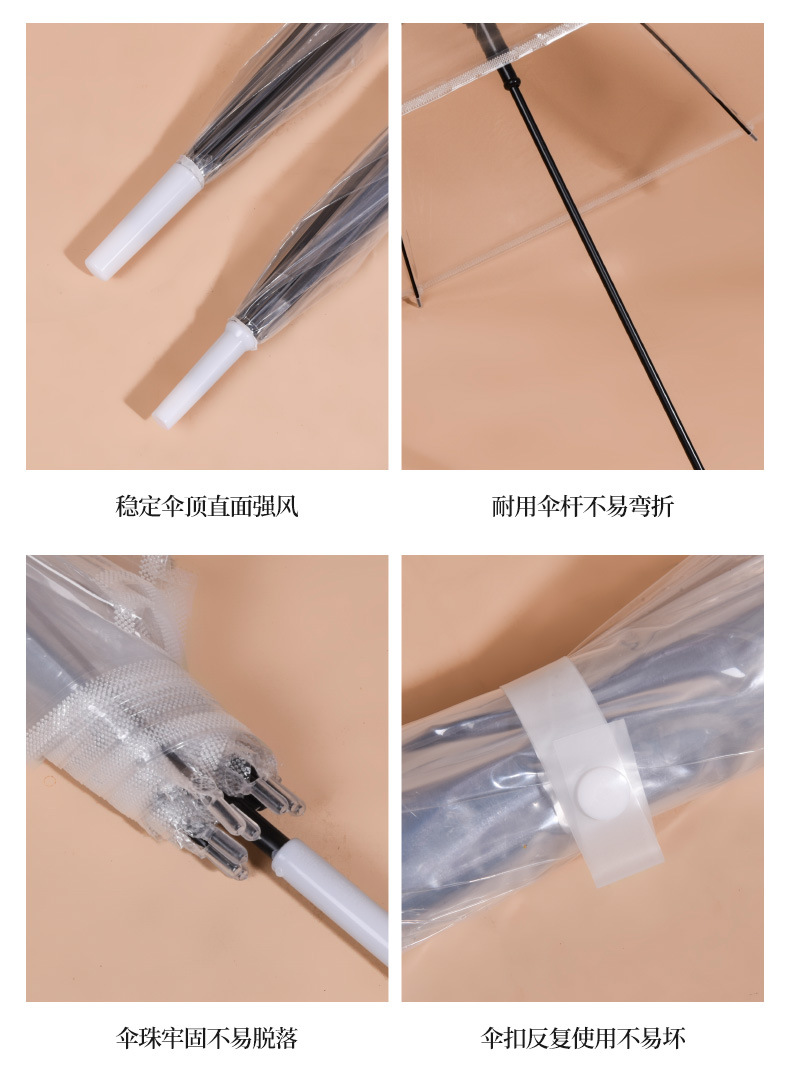 稳定伞顶直面强风

耐用伞杆不易弯折

伞珠牢固不易脱落

伞扣反复使用不易坏