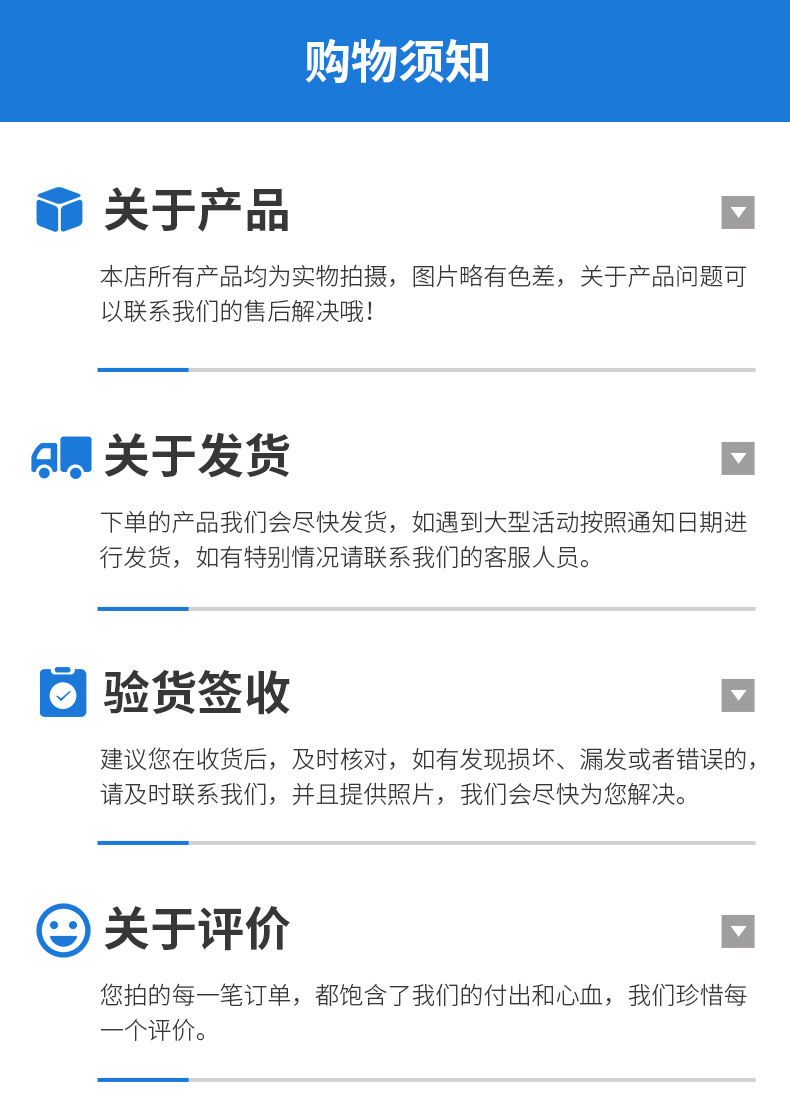 购物须知

关于产品

本店所有产品均为实物拍摄，图片略有色差，关于产品问题可以联系我们的售后解决哦！

关于发货

下单的产品我们会尽快发货，如遇到大型活动按照通知日期进行发货，如有特别情况请联系我们的客服人员。

验货签收

建议您在收货后，及时核对，如有发现损坏、漏发或者错误的，请及时联系我们，并且提供照片，我们会尽快为您解决。

关于评价

您拍的每一笔订单，都饱含了我们的付出和心血，我们珍惜每一个评价。