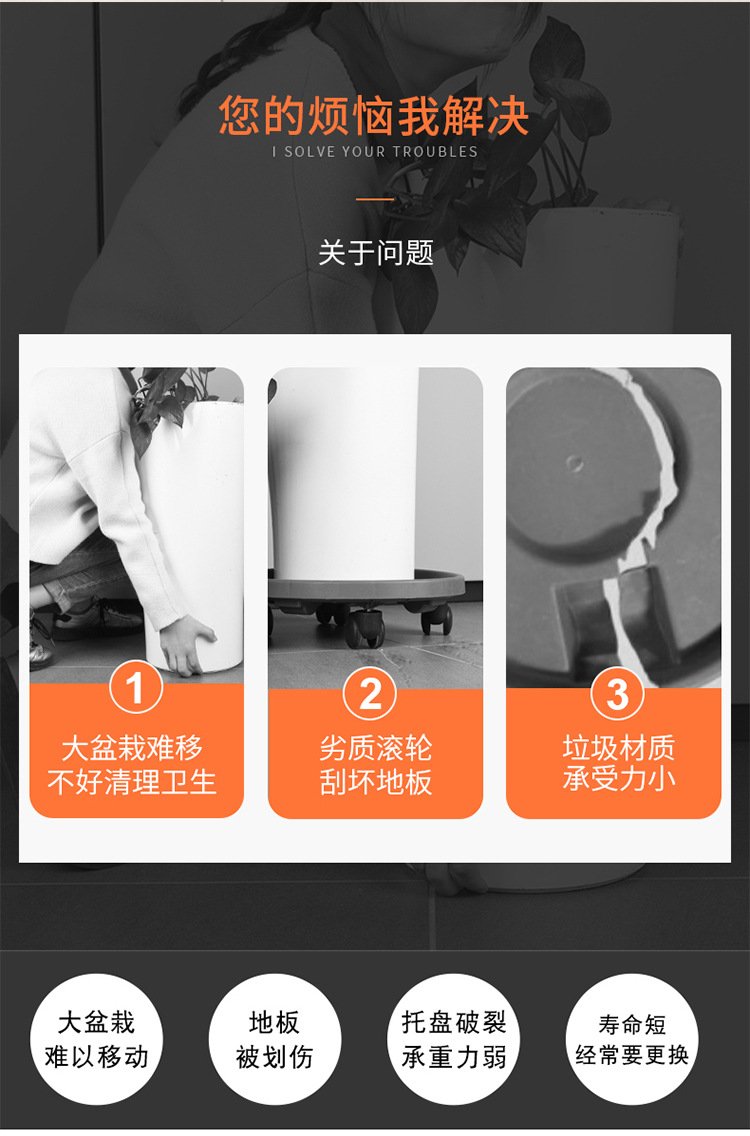 您的烦恼我解决

I SOLVE YOUR TROUBLES

关于问题

1
大盆栽难移
不好清理卫生

2
劣质滚轮
刮坏地板

3
垃圾材质
承受力小

大盆栽
难以移动

地板
被划伤

托盘破裂
承重力弱

寿命短
经常要更换