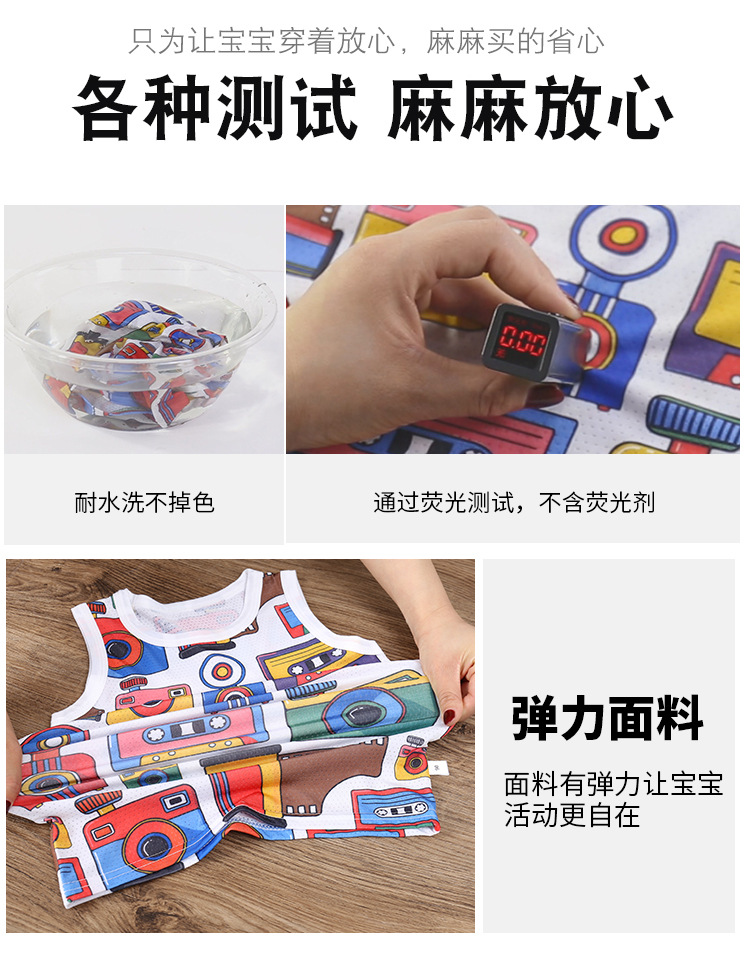 只为让宝宝穿着放心，麻麻买的省心

各种测试 麻麻放心

0.00

耐水洗不掉色

通过荧光测试，不含荧光剂

弹力面料

面料有弹力让宝宝活动更自在