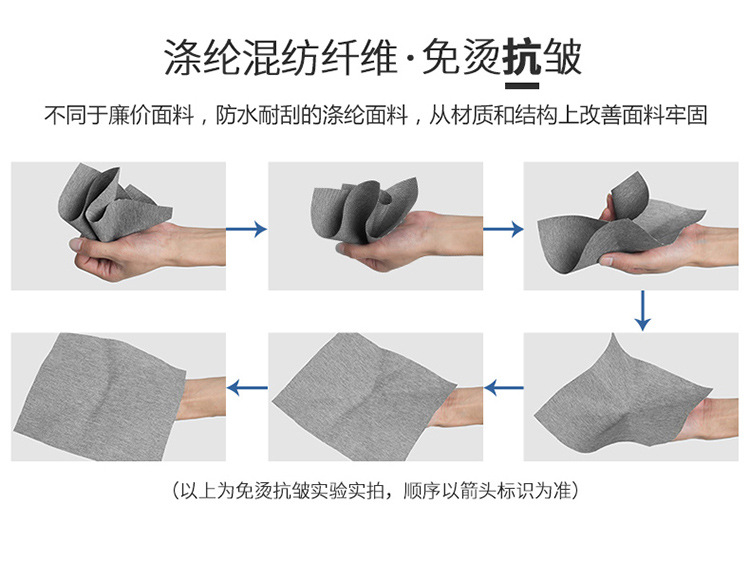 涤纶混纺纤维·免烫抗皱

不同于廉价面料，防水耐刮的涤纶面料，从材质和结构上改善面料牢固

（以上为免烫抗皱实验实拍，顺序以箭头标识为准）